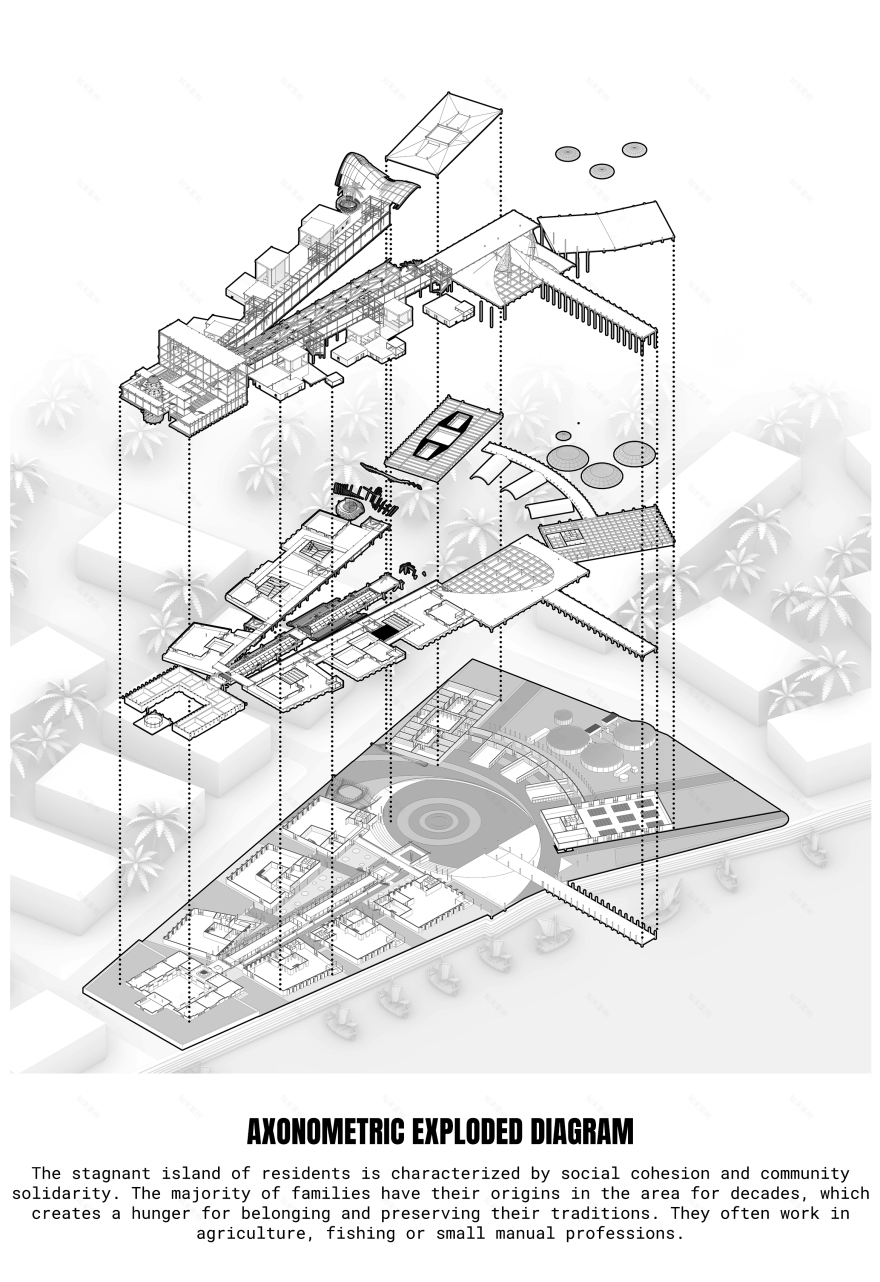 AXONOMETRIC EXPLODED DIAGRAM

The stagnant island of residents is characterized by social cohesion and community solidarity. The majority of families have their origins in the area for decades, which creates a hunger for belonging and preserving their traditions. They often work in agriculture, fishing or small manual professions.