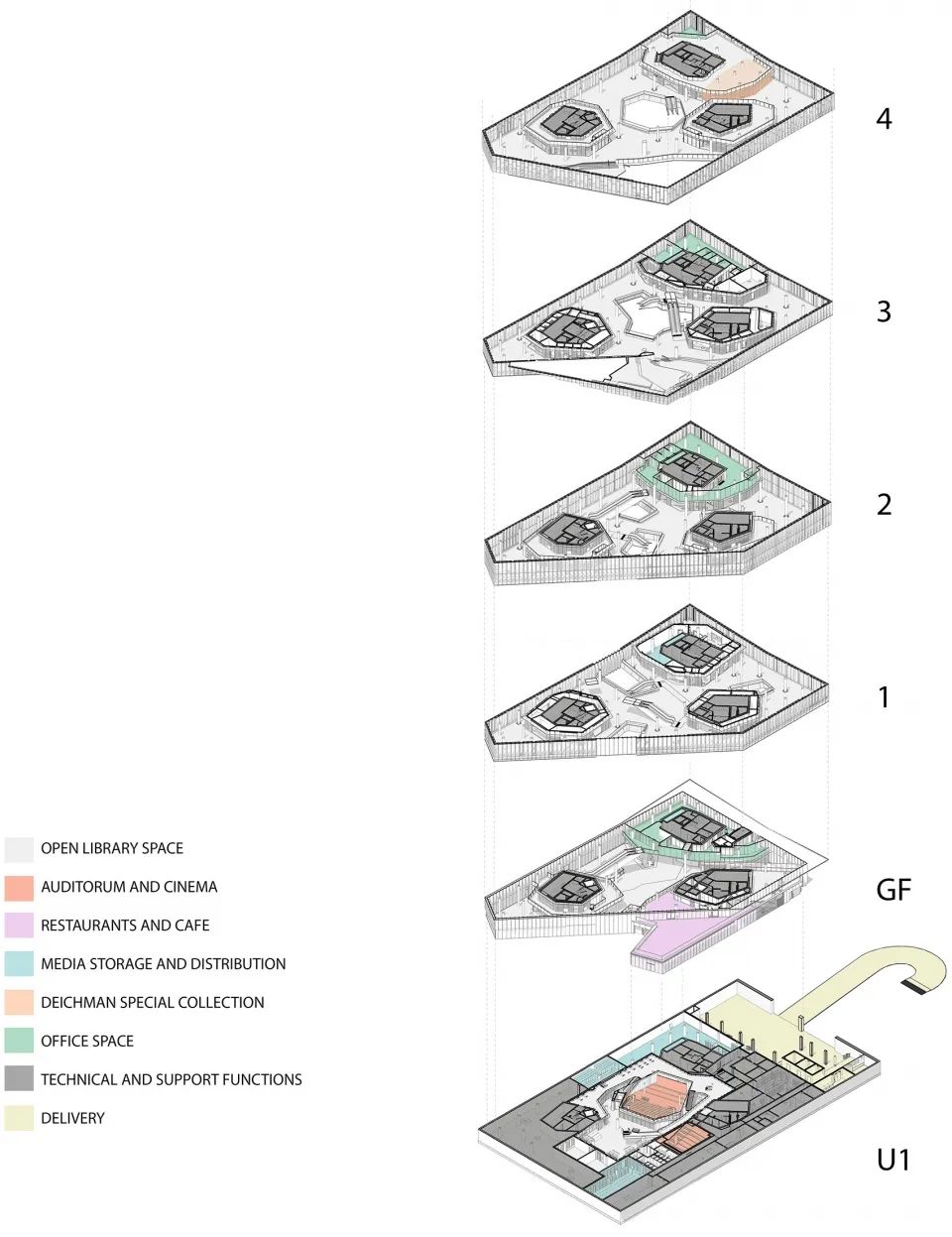 4

3

2

1

GF

U1

OPEN LIBRARY SPACE
AUDITORUM AND CINEMA
RESTAURANTS AND CAFE
MEDIA STORAGE AND DISTRIBUTION
DEICHMAN SPECIAL COLLECTION
OFFICE SPACE
TECHNICAL AND SUPPORT FUNCTIONS
DELIVERY