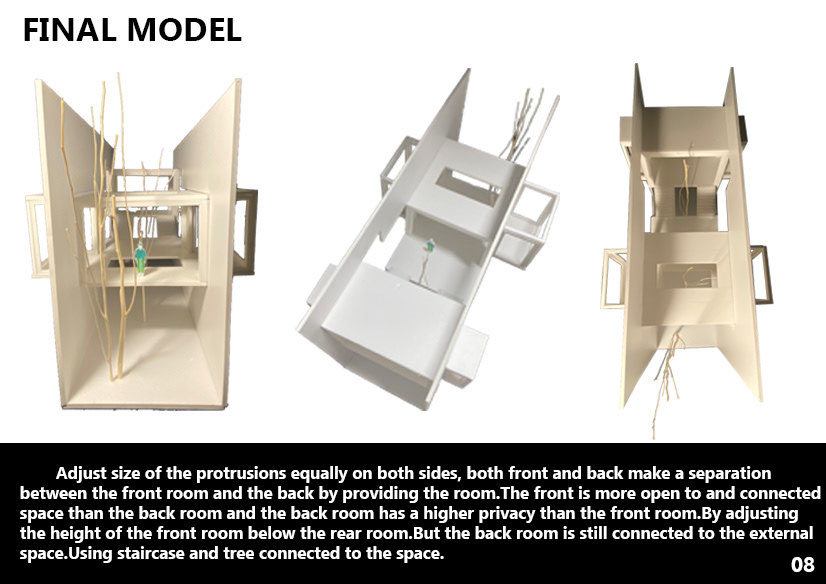 FINAL MODEL

Adjust size of the protrusions equally on both sides, both front and back make a separation between the front room and the back by providing the room.The front is more open to and connected space than the back room and the back room has a higher privacy than the front room.By adjusting the height of the front room below the rear room.But the back room is still connected to the external space.Using staircase and tree connected to the space.

08