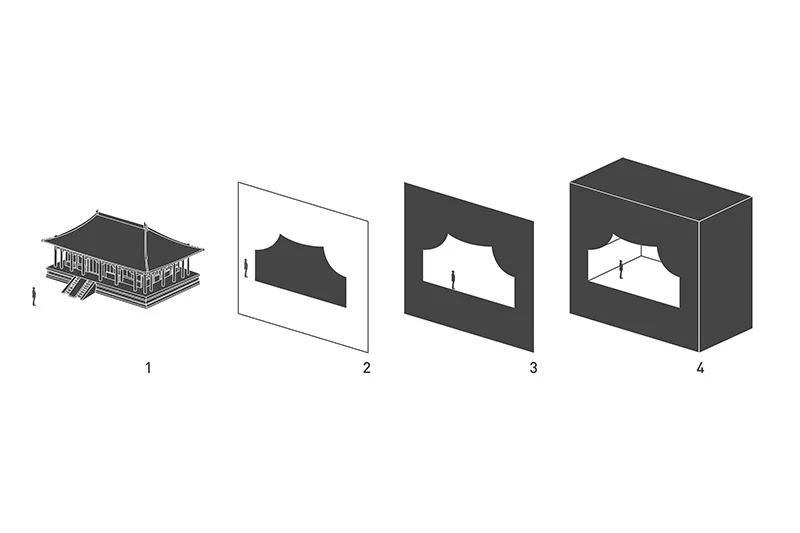 1

2

3

4