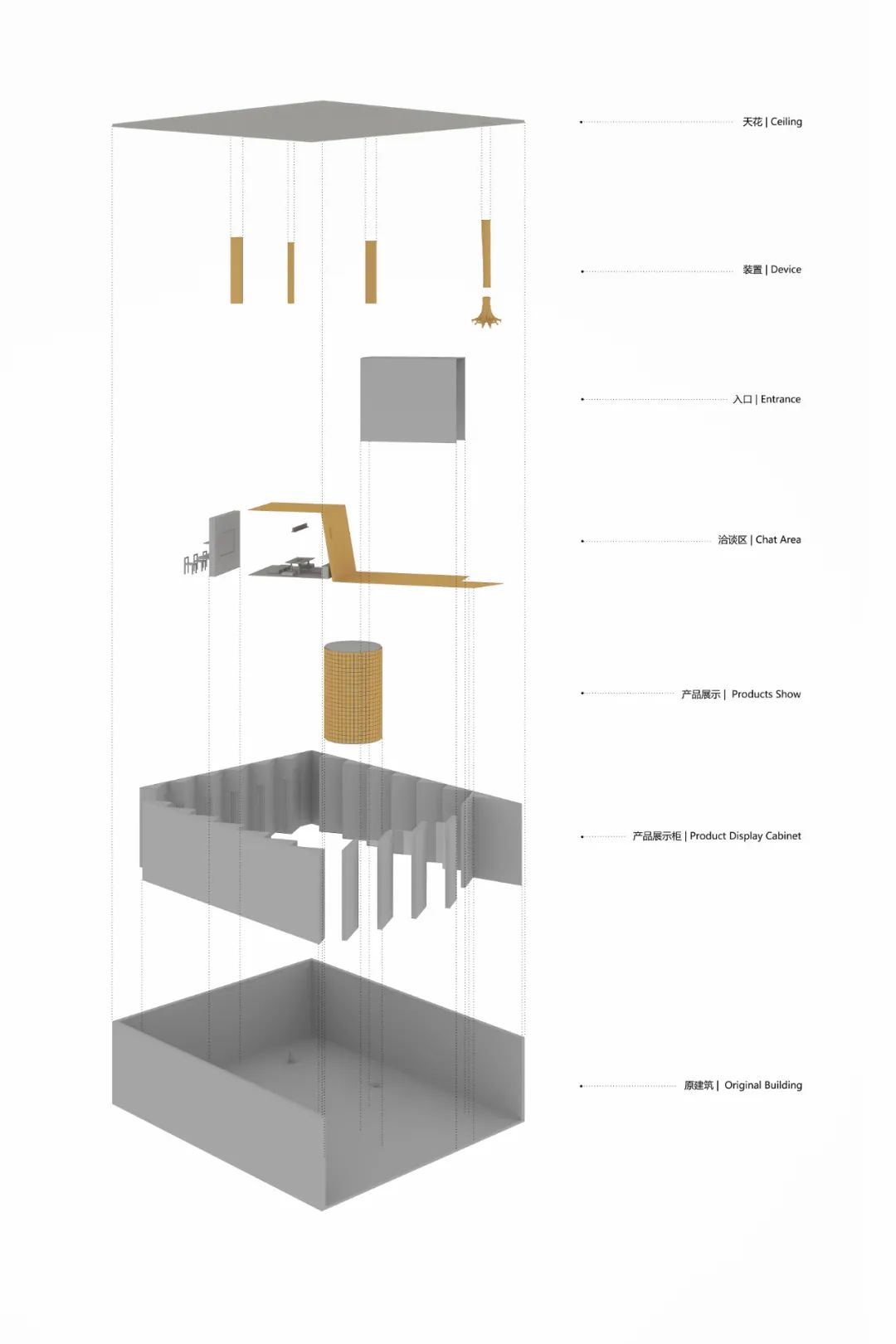 天花 | Ceiling

装置 | Device

入口 | Entrance

洽谈区 | Chat Area

产品展示 | Products Show

产品展示柜 | Product Display Cabinet

原建筑 | Original Building