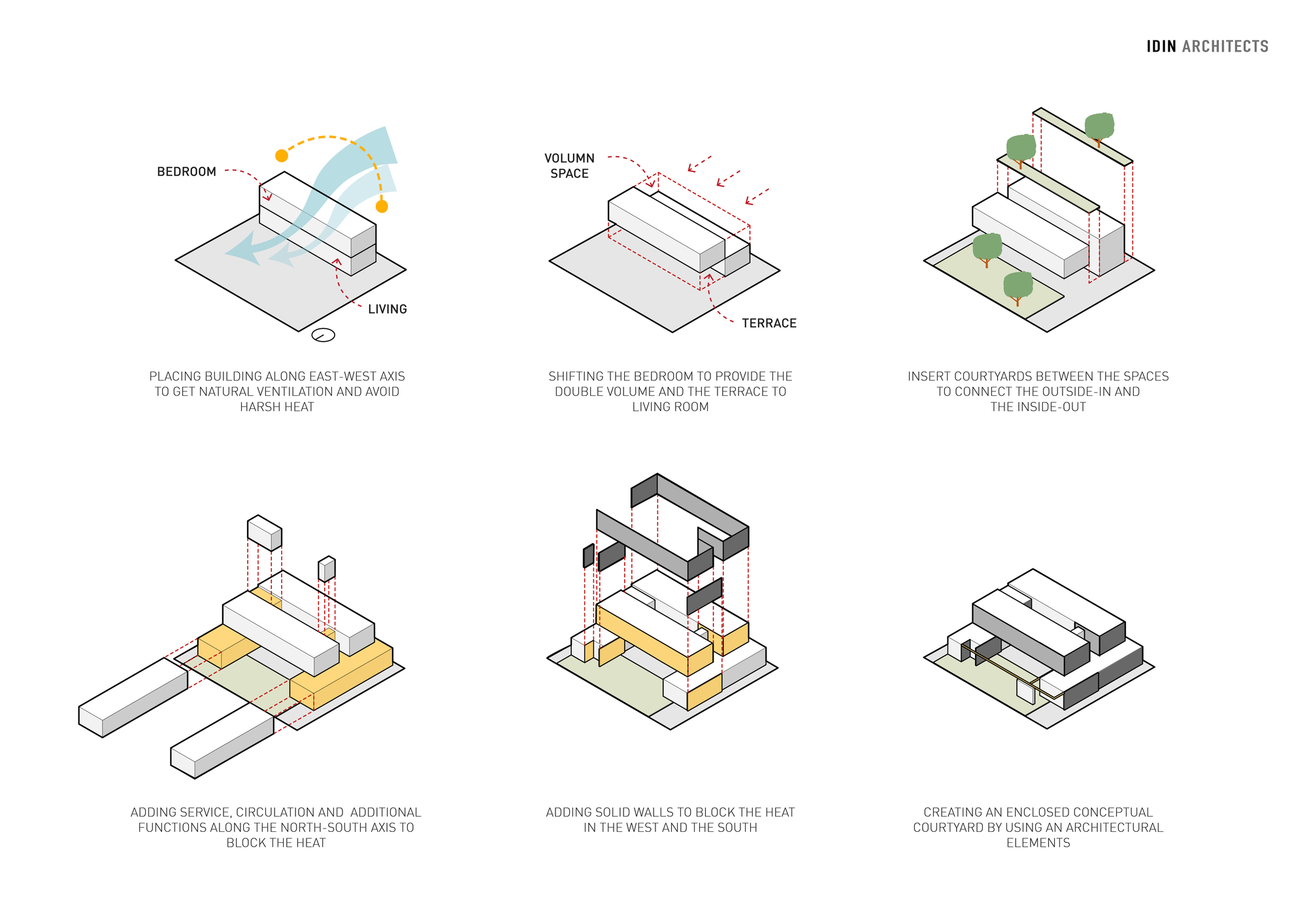 IDIN ARCHITECTS

BEDROOM

LIVING

PLACING BUILDING ALONG EAST-WEST AXIS TO GET NATURAL VENTILATION AND AVOID HARSH HEAT

VOLUMN SPACE

TERRACE

SHIFTING THE BEDROOM TO PROVIDE THE DOUBLE VOLUME AND THE TERRACE TO LIVING ROOM

INSERT COURTYARDS BETWEEN THE SPACES TO CONNECT THE OUTSIDE-IN AND THE INSIDE-OUT

ADDING SERVICE, CIRCULATION AND ADDITIONAL FUNCTIONS ALONG THE NORTH-SOUTH AXIS TO BLOCK THE HEAT

ADDING SOLID WALLS TO BLOCK THE HEAT IN THE WEST AND THE SOUTH

CREATING AN ENCLOSED CONCEPTUAL COURTYARD BY USING AN ARCHITECTURAL ELEMENTS