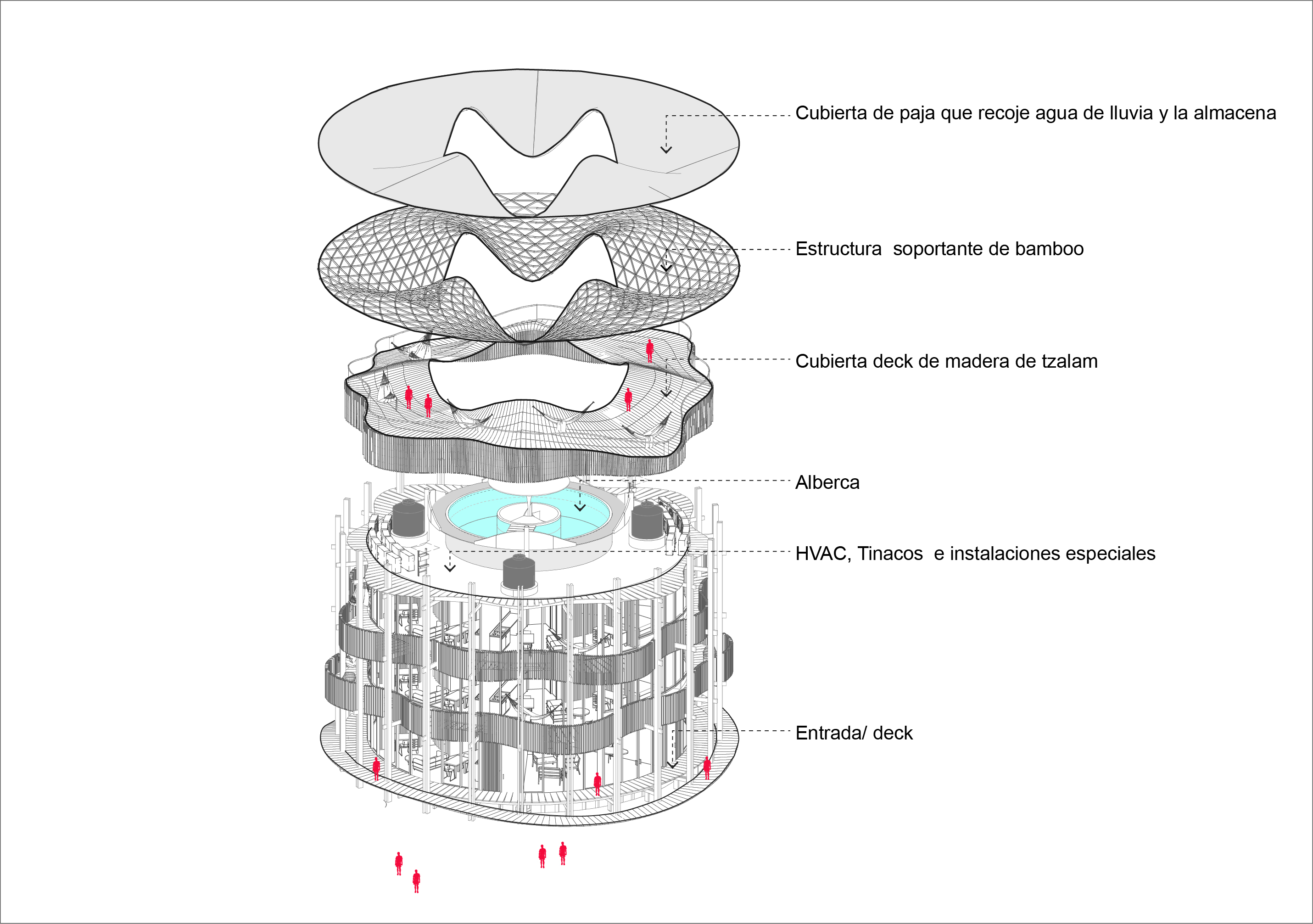 Cubierta de paja que recoje agua de lluvia y la almacena

Estructura soportante de bamboo

Cubierta deck de madera de tzalam

Alberca

HVAC, Tinacos e instalaciones especiales

Entrada/ deck