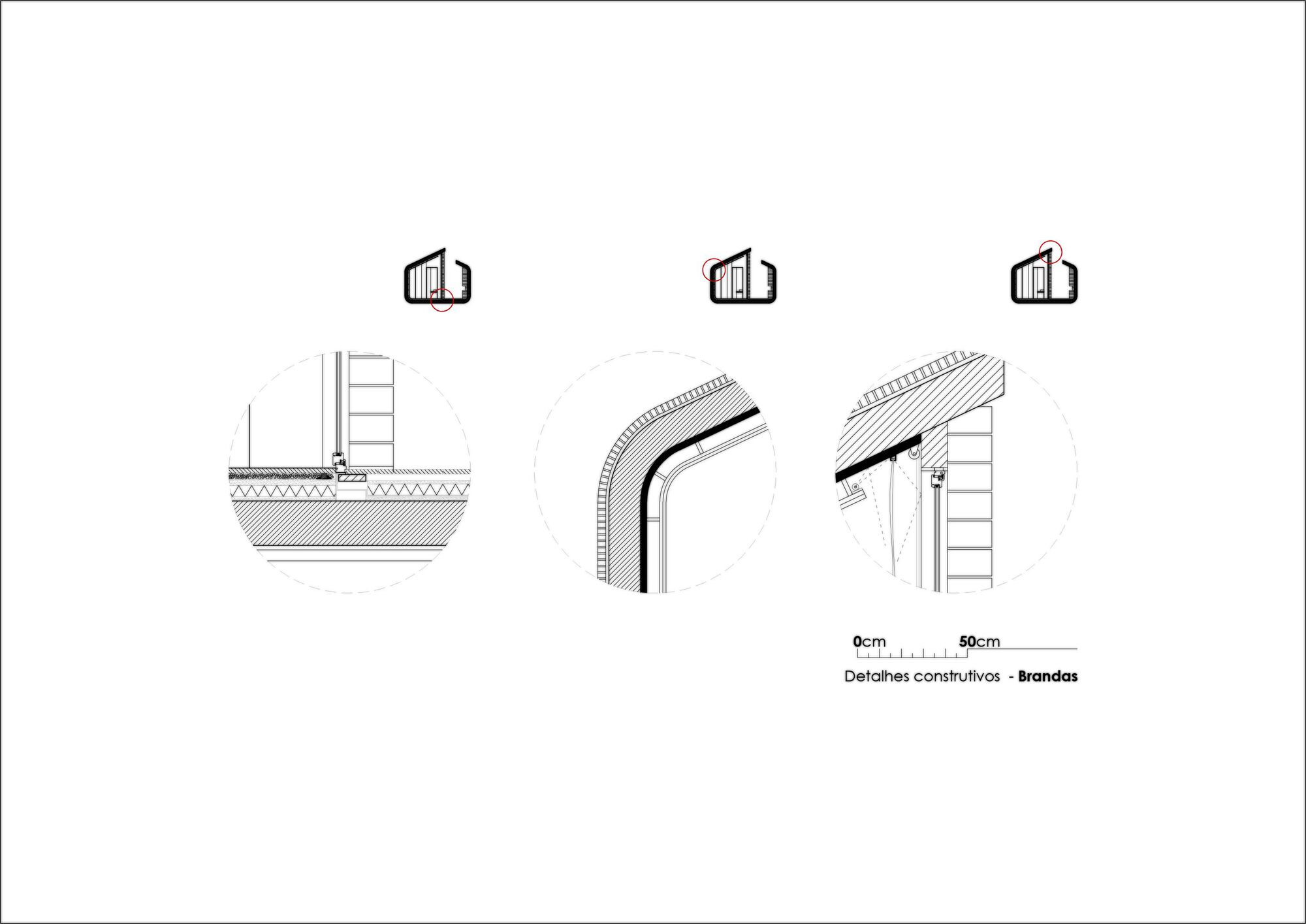 0cm 50cm

Detalhes construtivos - Brandas