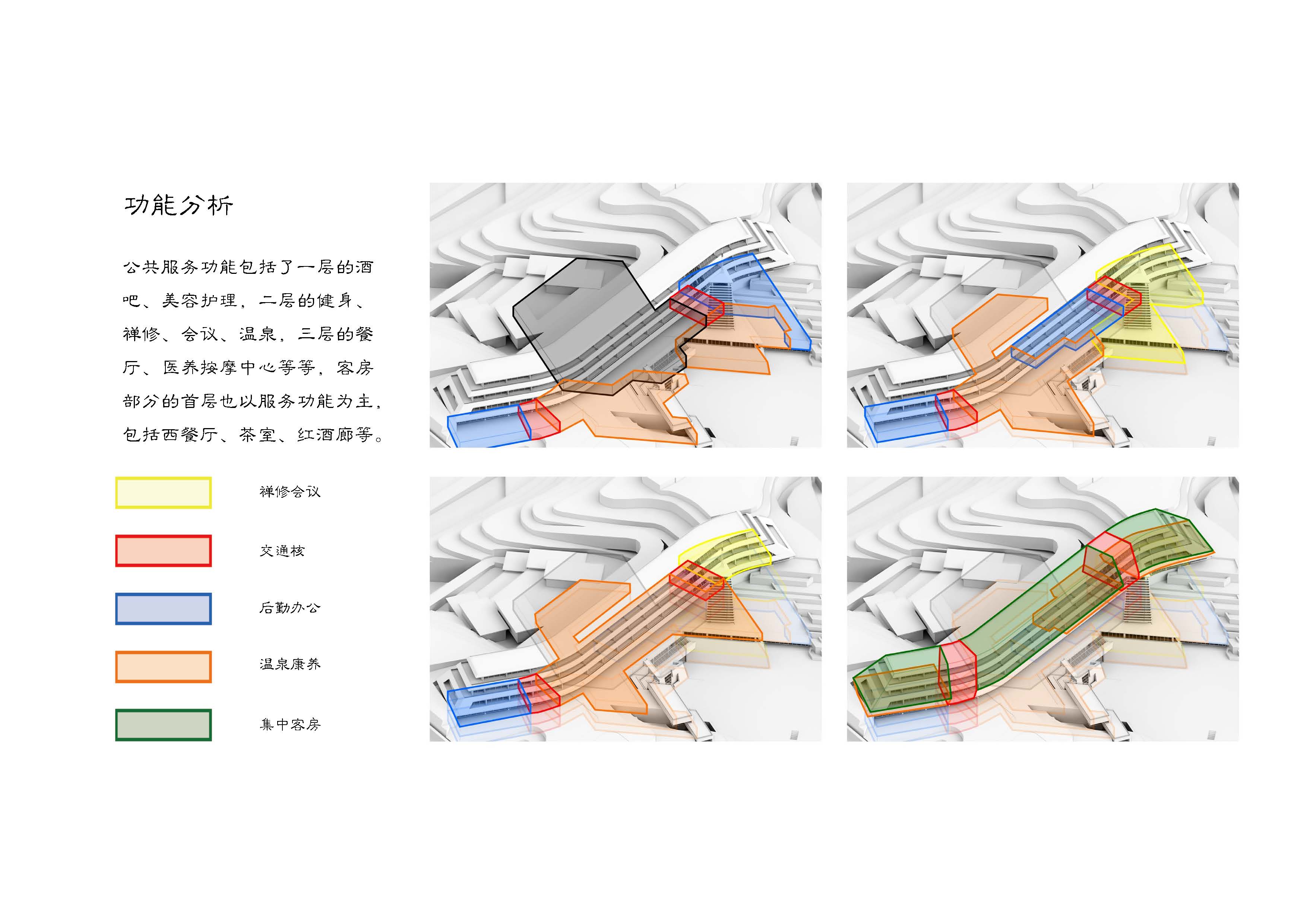 功能分析

公共服务功能包括了一层的酒吧、美容护理，二层的健身、禅修、会议、温泉，三层的餐厅、医养按摩中心等等，客房部分的首层也以服务功能为主，包括西餐厅、茶室、红酒廊等。

禅修会议

交通核

后勤办公

温泉康养

集中客房