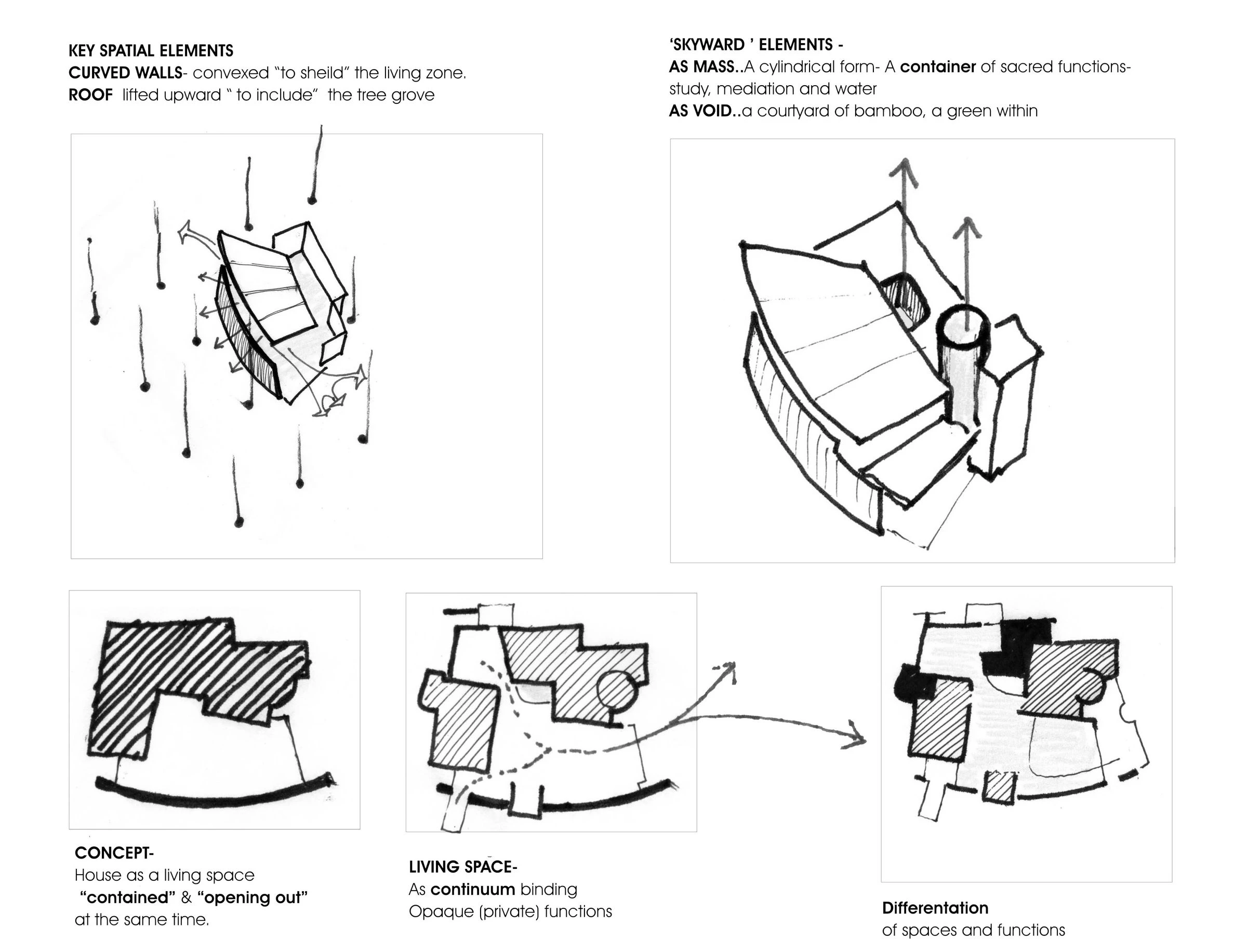 KEY SPATIAL ELEMENTS
CURVED WALLS- convexed "to sheild" the living zone.
ROOF lifted upward " to include" the tree grove

'SKYWARD ' ELEMENTS -
AS MASS..A cylindrical form- A container of sacred functions- study, mediation and water
AS VOID..a courtyard of bamboo, a green within

CONCEPT-
House as a living space
"contained" & "opening out"
at the same time.

LIVING SPACE-
As continuum binding
Opaque (private) functions

Differentation
of spaces and functions