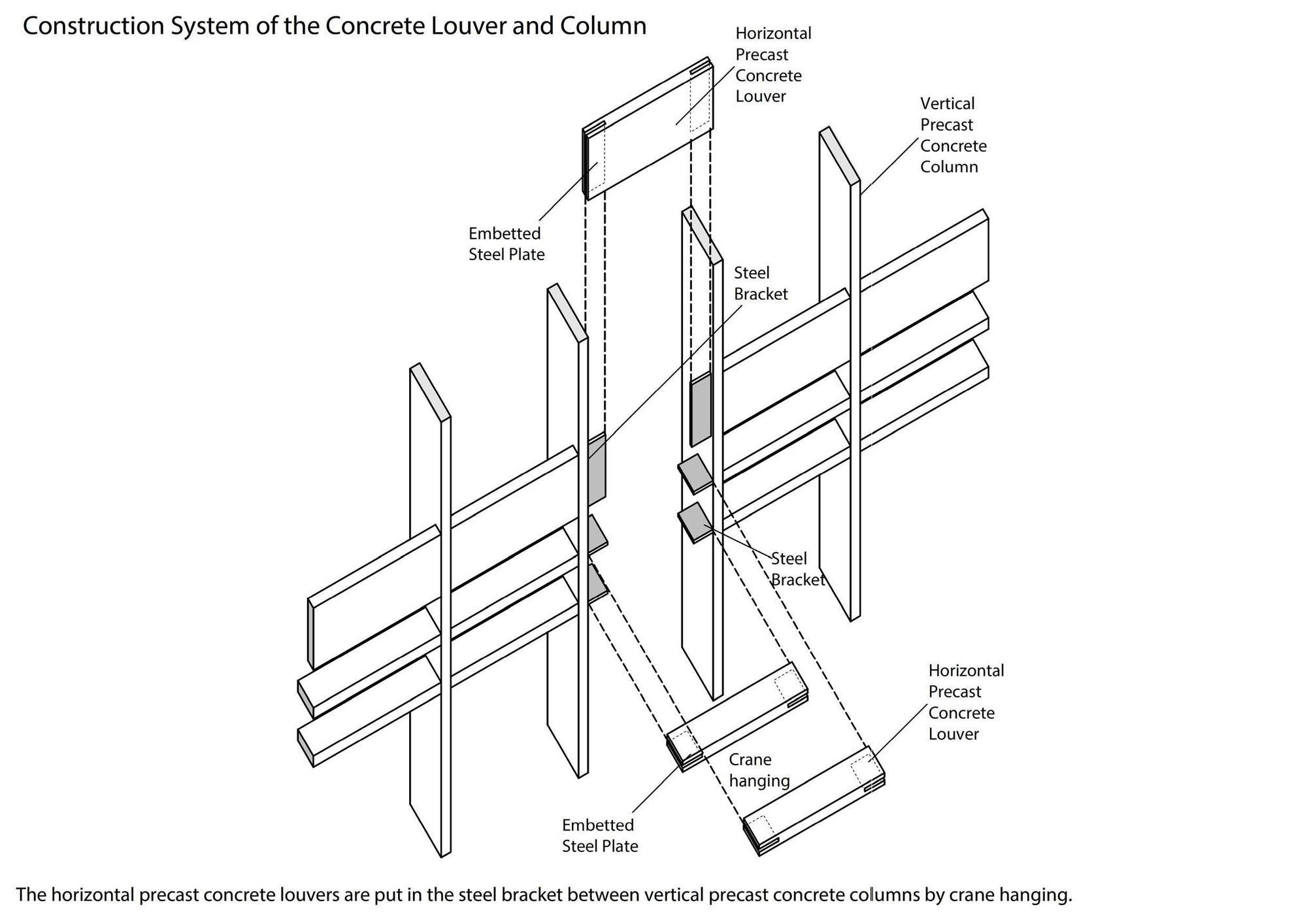 Construction System of the Concrete Louver and Column

Horizontal Precast Concrete Louver

Vertical Precast Concrete Column

Embetted Steel Plate

Steel Bracket

Steel Bracket

Horizontal Precast Concrete Louver

Crane hanging

Embetted Steel Plate

The horizontal precast concrete louvers are put in the steel bracket between vertical precast concrete columns by crane hanging.