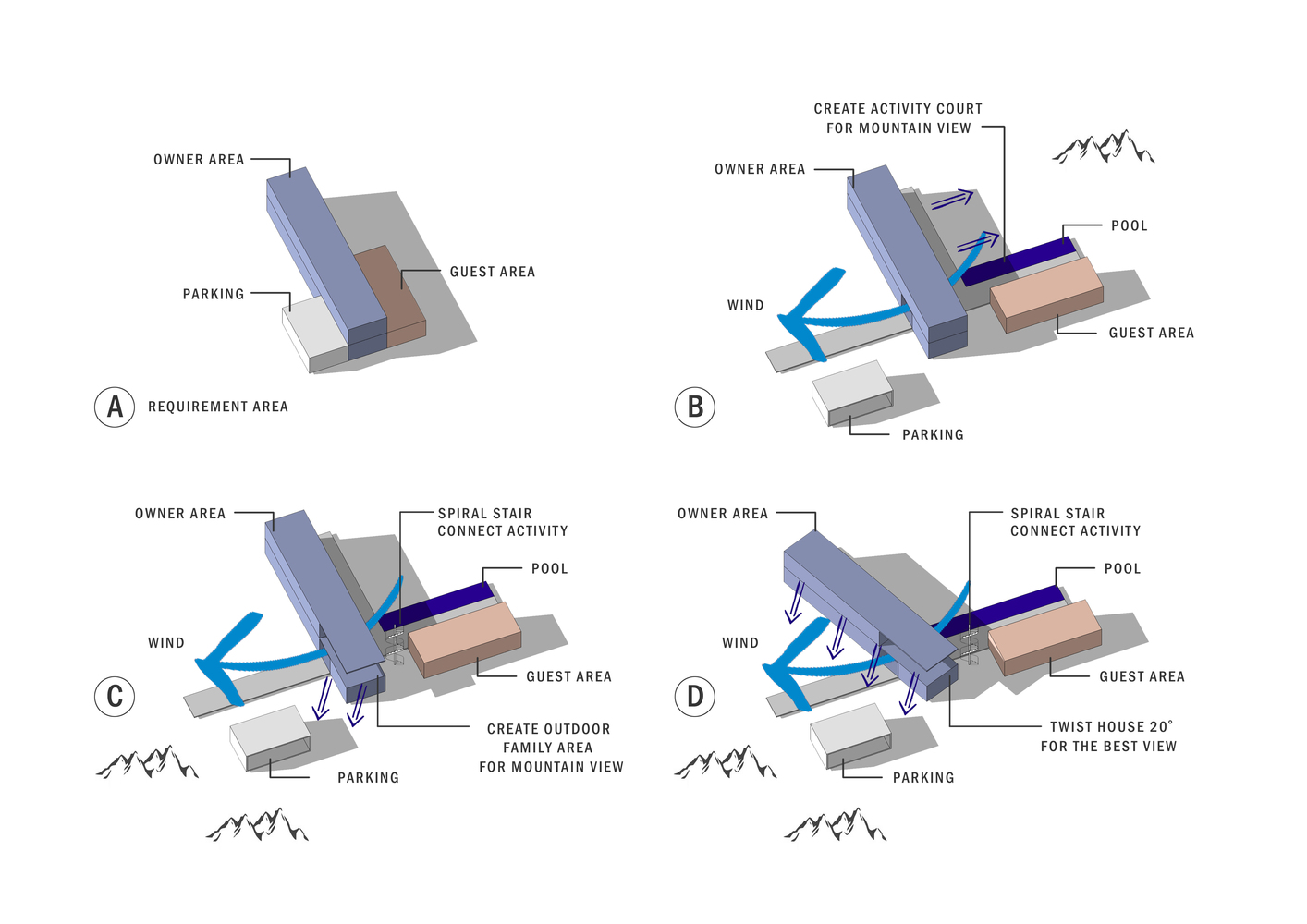 OWNER AREA

GUEST AREA

PARKING

A REQUIREMENT AREA

CREATE ACTIVITY COURT FOR MOUNTAIN VIEW

OWNER AREA

POOL

WIND

GUEST AREA

B

PARKING

OWNER AREA

SPIRAL STAIR CONNECT ACTIVITY

POOL

WIND

GUEST AREA

C

CREATE OUTDOOR FAMILY AREA FOR MOUNTAIN VIEW

PARKING

OWNER AREA

SPIRAL STAIR CONNECT ACTIVITY

POOL

WIND

GUEST AREA

D

TWIST HOUSE 20° FOR THE BEST VIEW

PARKING