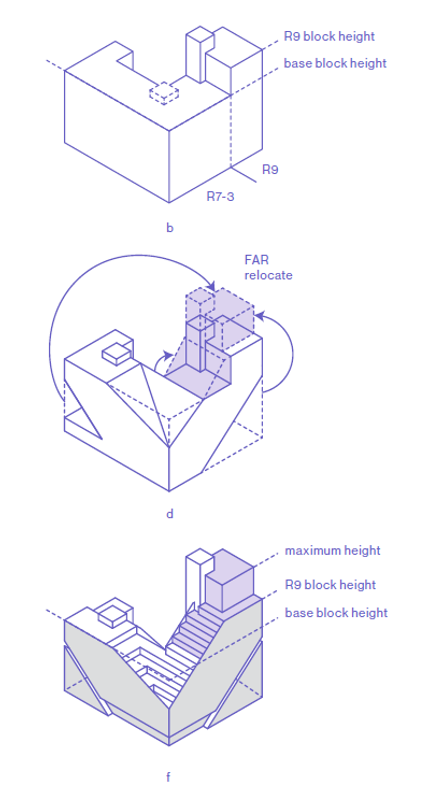 R9 block height
base block height
R9
R7-3
b

FAR
relocate
d

maximum height
R9 block height
base block height
f