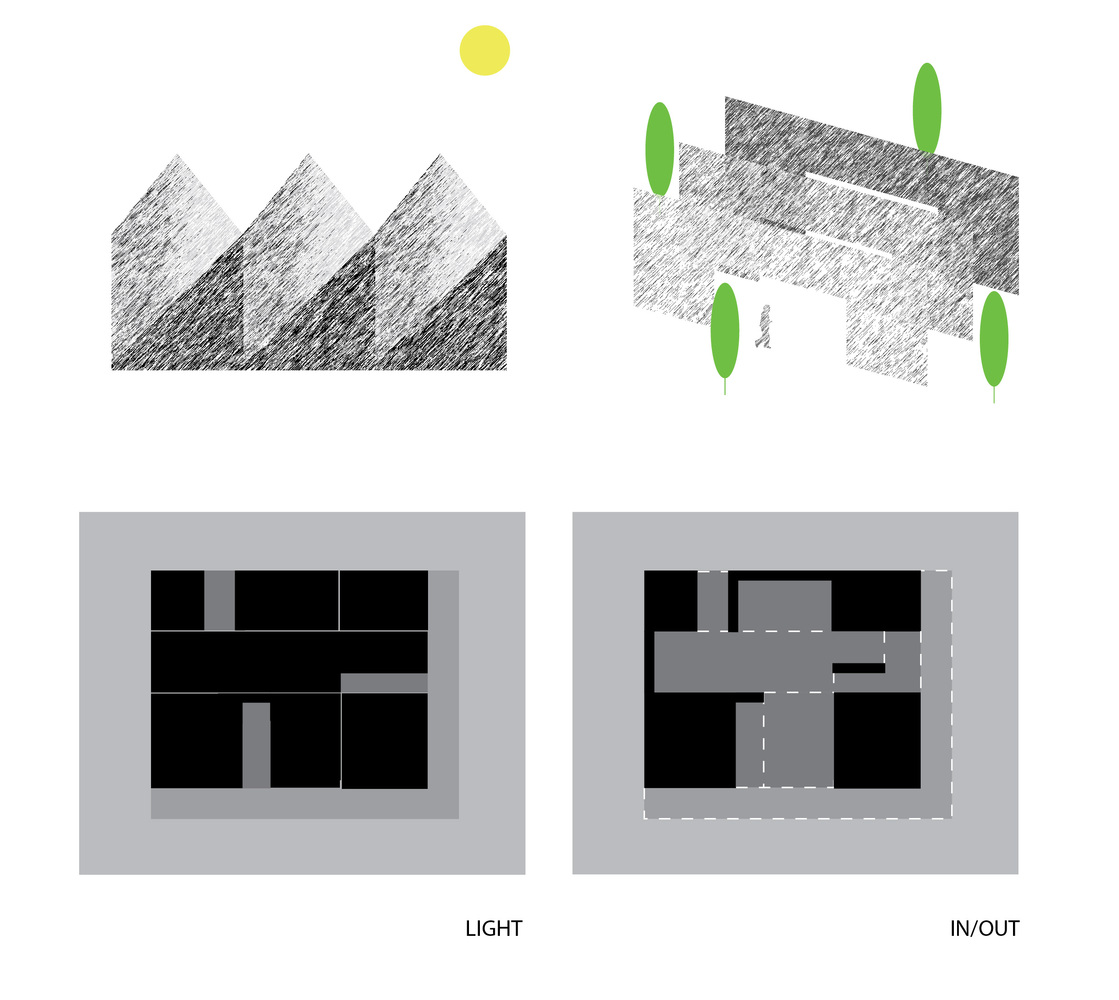 LIGHT

IN/OUT