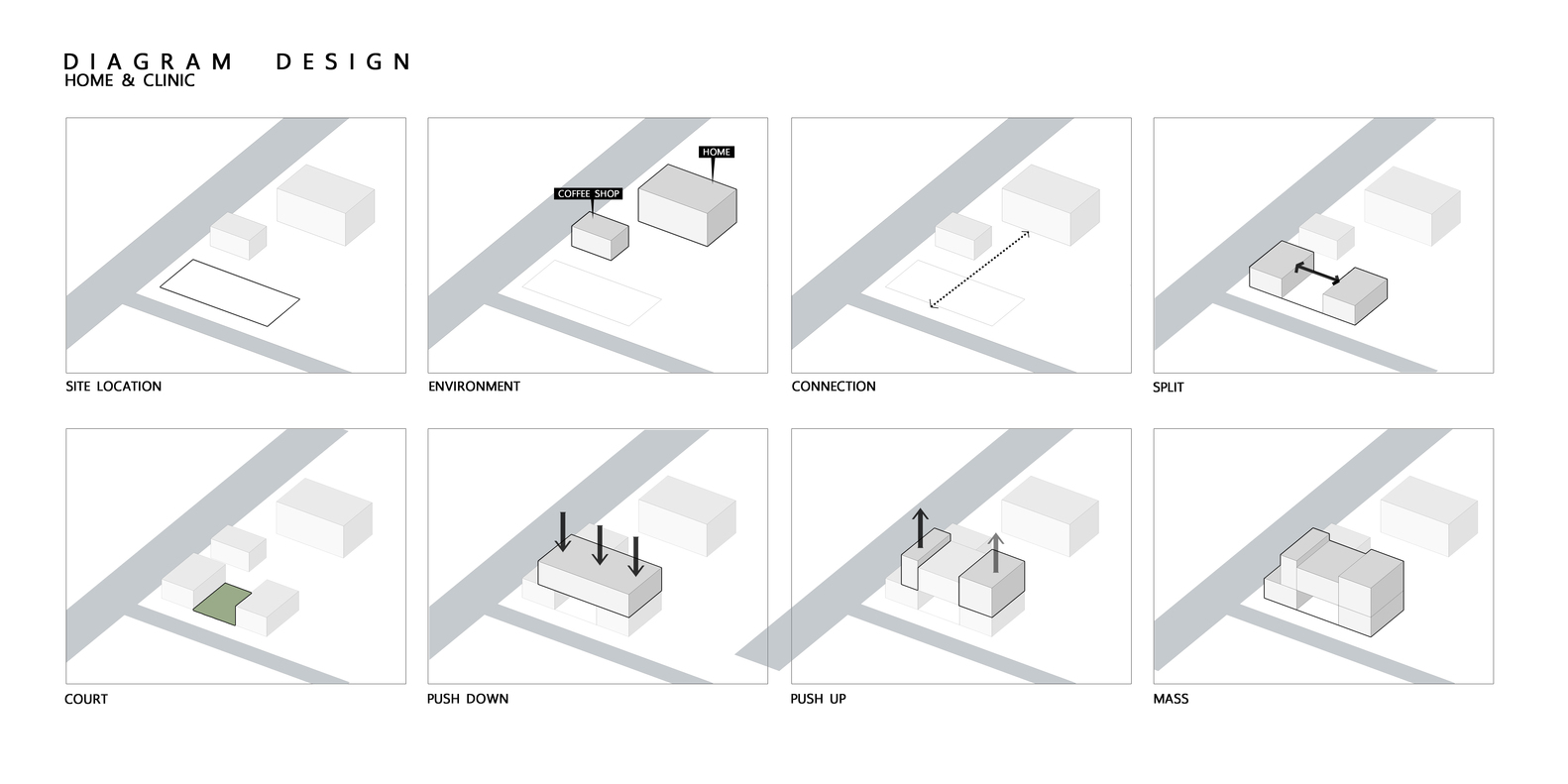 DIAGRAM DESIGN
HOME & CLINIC

SITE LOCATION

COFFEE SHOP
HOME
ENVIRONMENT

CONNECTION

SPLIT

COURT

PUSH DOWN

PUSH UP

MASS