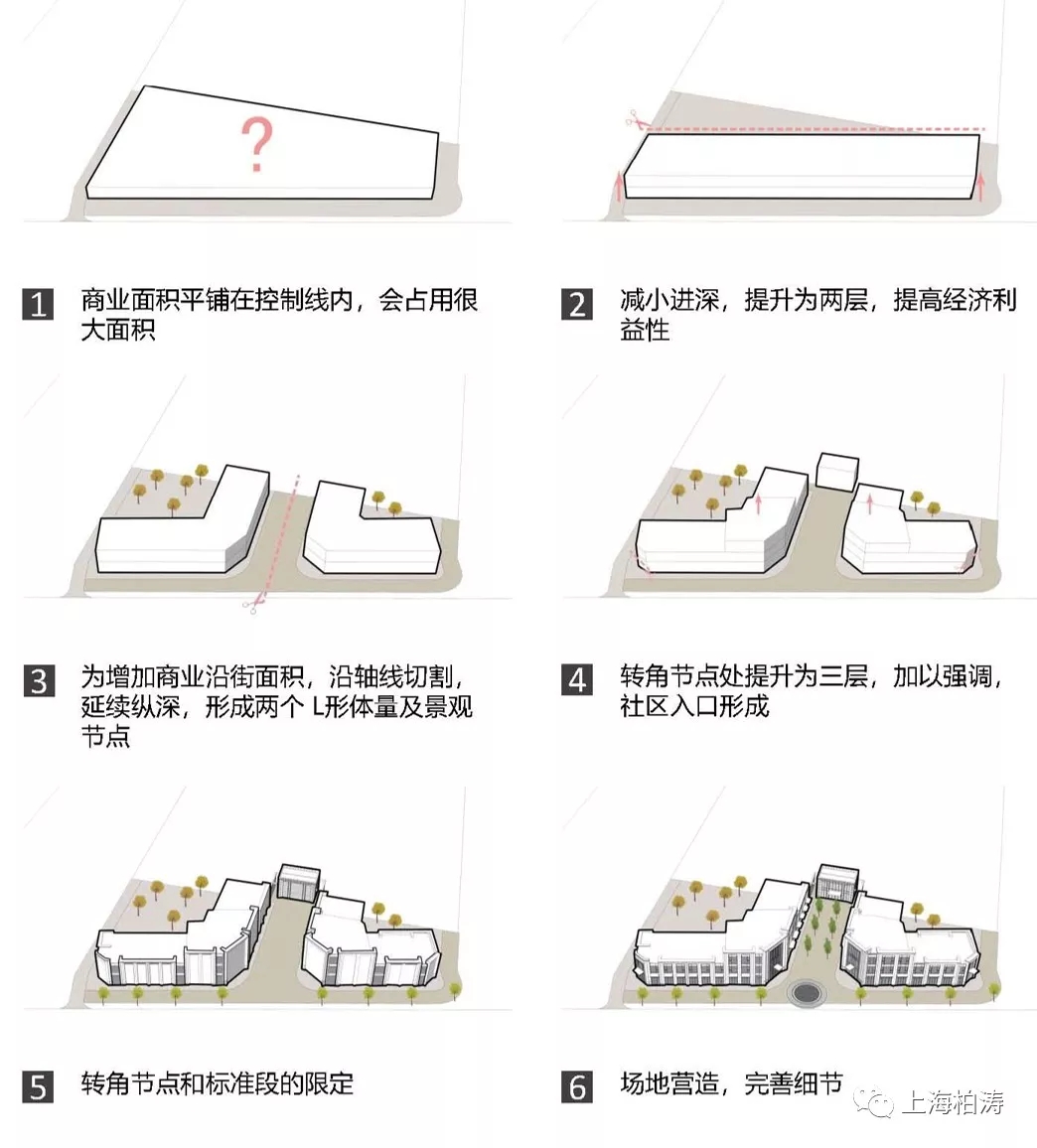 ?

1 商业面积平铺在控制线内，会占用很大面积

2 减小进深，提升为两层，提高经济利益性

3 为增加商业沿街面积，沿轴线切割，延续纵深，形成两个 L形体量及景观节点

4 转角节点处提升为三层，加以强调，社区入口形成

5 转角节点和标准段的限定

6 场地营造，完善细节

上海柏涛