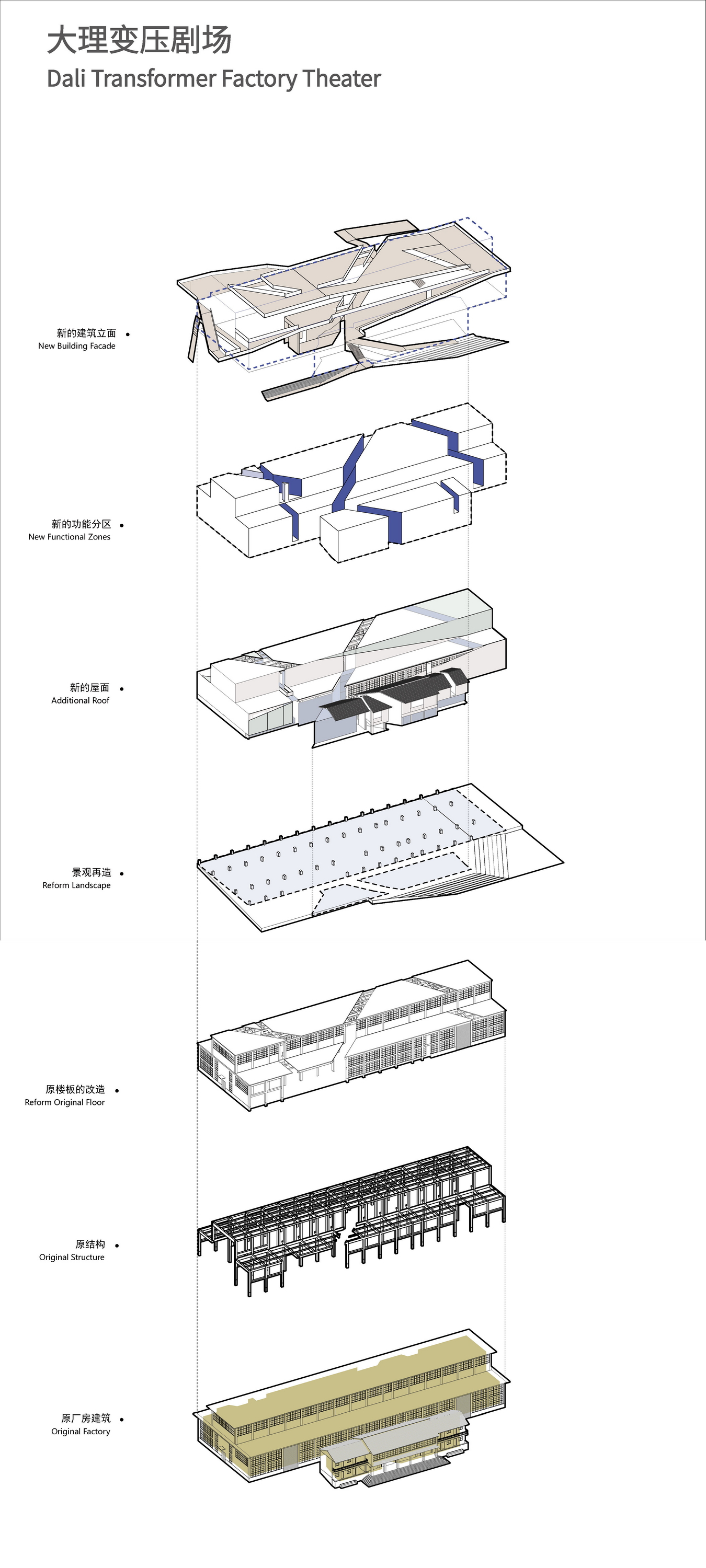 大理变压剧场
Dali Transformer Factory Theater

新的建筑立面
New Building Facade

新的功能分区
New Functional Zones

新的屋面
Additional Roof

景观再造
Reform Landscape

原楼板的改造
Reform Original Floor

原结构
Original Structure

原厂房建筑
Original Factory