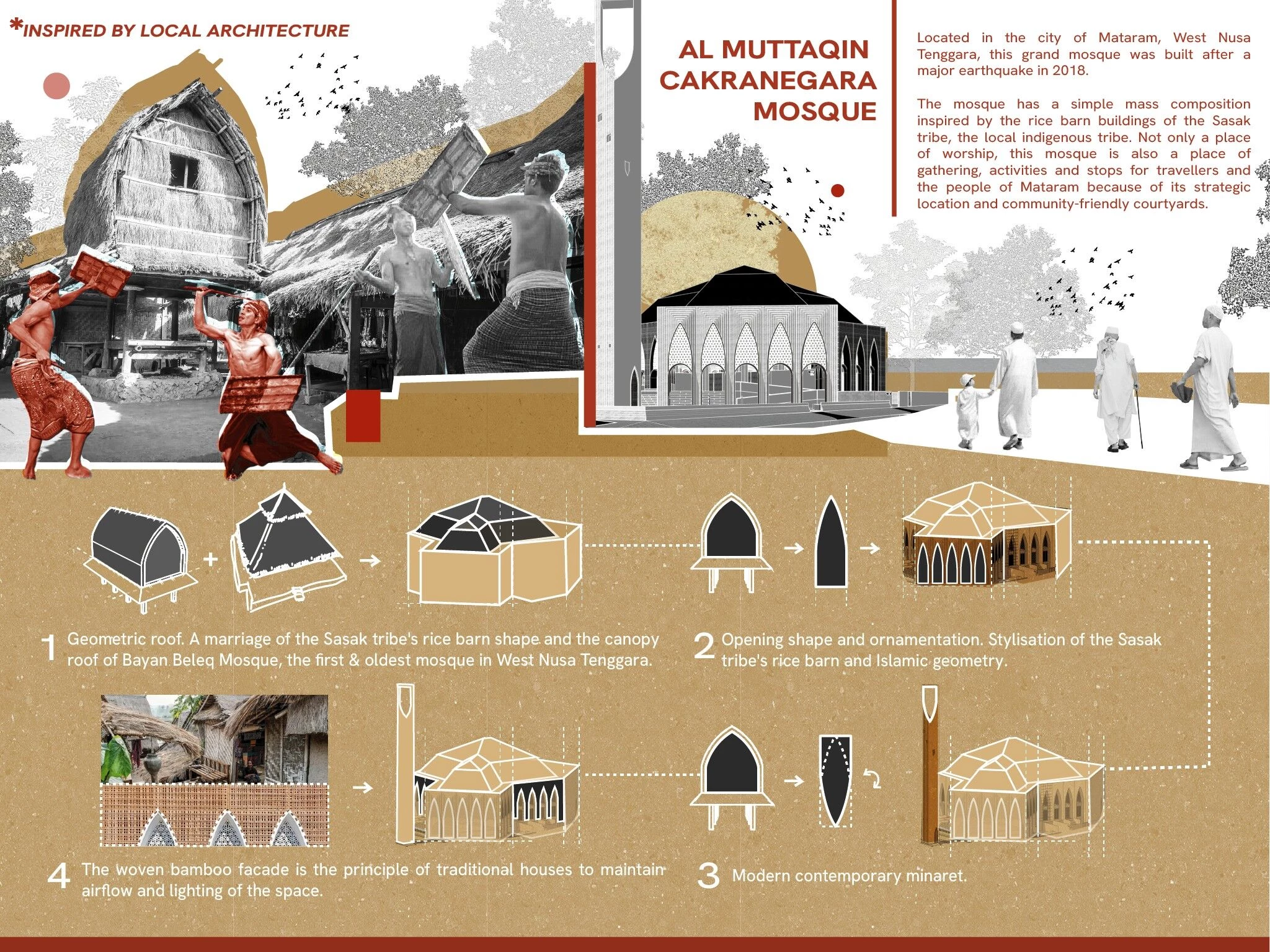 *INSPIRED BY LOCAL ARCHITECTURE

AL MUTTAQIN CAKRANEGARA MOSQUE

Located in the city of Mataram, West Nusa Tenggara, this grand mosque was built after a major earthquake in 2018.

The mosque has a simple mass composition inspired by the rice barn buildings of the Sasak tribe, the local indigenous tribe. Not only a place of worship, this mosque is also a place of gathering, activities and stops for travellers and the people of Mataram because of its strategic location and community-friendly courtyards.

1 Geometric roof. A marriage of the Sasak tribe's rice barn shape and the canopy roof of Bayan Beleq Mosque, the first & oldest mosque in West Nusa Tenggara.

2 Opening shape and ornamentation. Stylisation of the Sasak tribe's rice barn and Islamic geometry.

4 The woven bamboo facade is the principle of traditional houses to maintain airflow and lighting of the space.

3 Modern contemporary minaret.