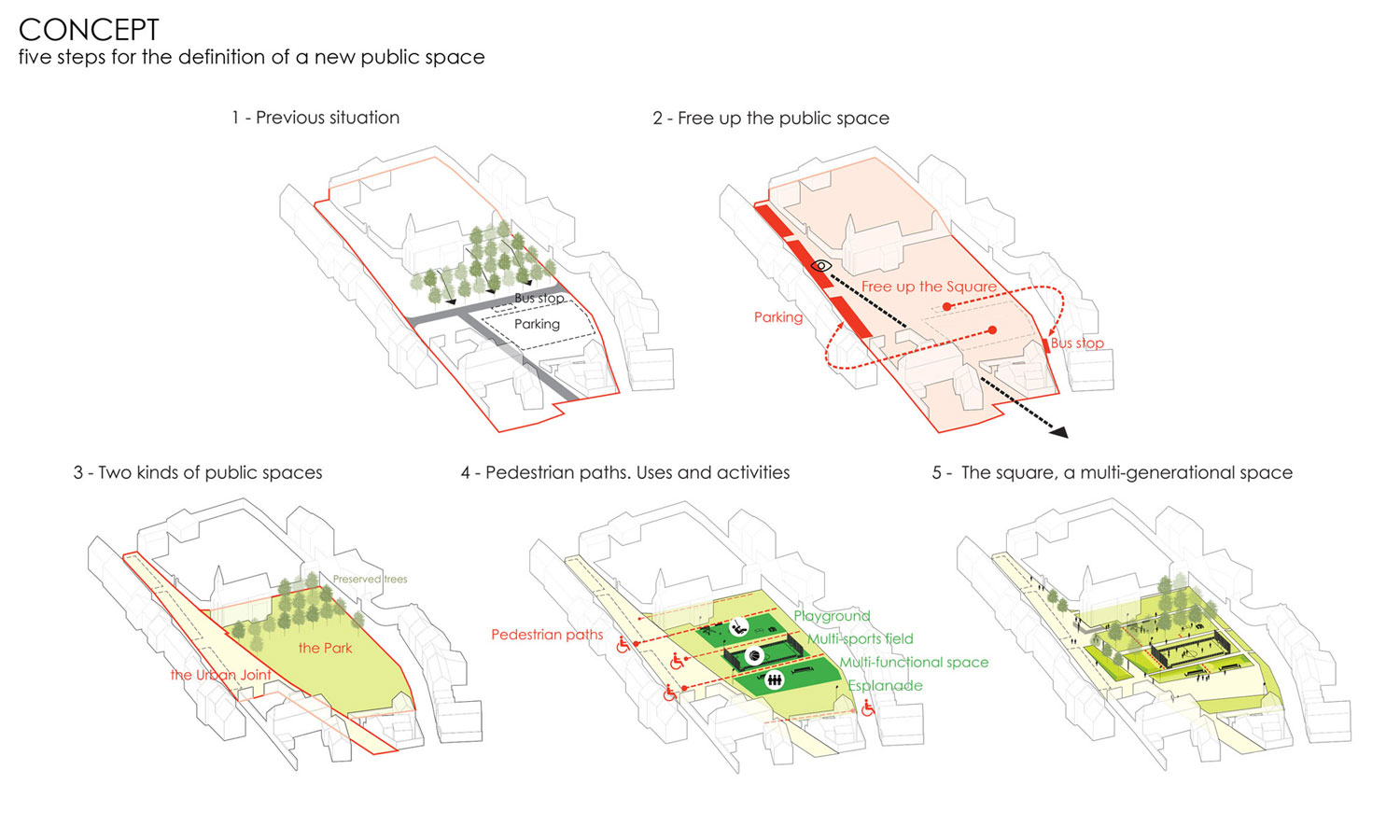 CONCEPT
five steps for the definition of a new public space

1 - Previous situation

Bus stop
Parking

2 - Free up the public space

Free up the Square
Parking
Bus stop

3 - Two kinds of public spaces

Preserved trees
the Park
the Urban Joint

4 - Pedestrian paths. Uses and activities

Pedestrian paths
Playground
Multi-sports field
Multi-functional space
Esplanade

5 - The square, a multi-generational space