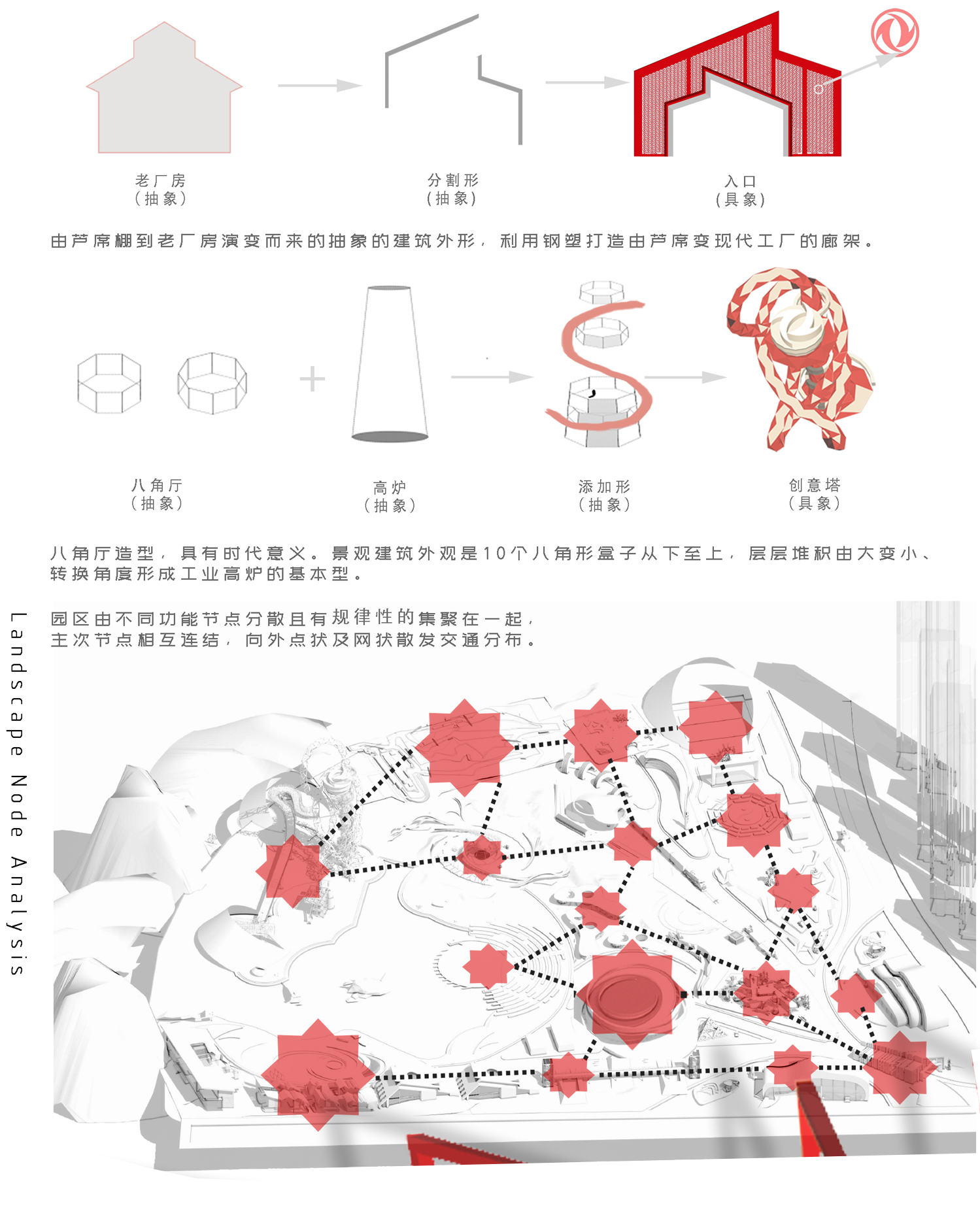 老厂房
（抽象）

分割形
（抽象）

入口
（具象）

由芦席棚到老厂房演变而来的抽象的建筑外形，利用钢塑打造由芦席变现代工厂的廊架。

八角厅
（抽象）

高炉
（抽象）

添加形
（抽象）

创意塔
（具象）

八角厅造型，具有时代意义。景观建筑外观是10个八角形盒子从下至上，层层堆积由大变小、转换角度形成工业高炉的基本型。

Landscape Node Analysis

园区由不同功能节点分散且有规律性的集聚在一起，主次节点相互连结，向外点状及网状散发交通分布。