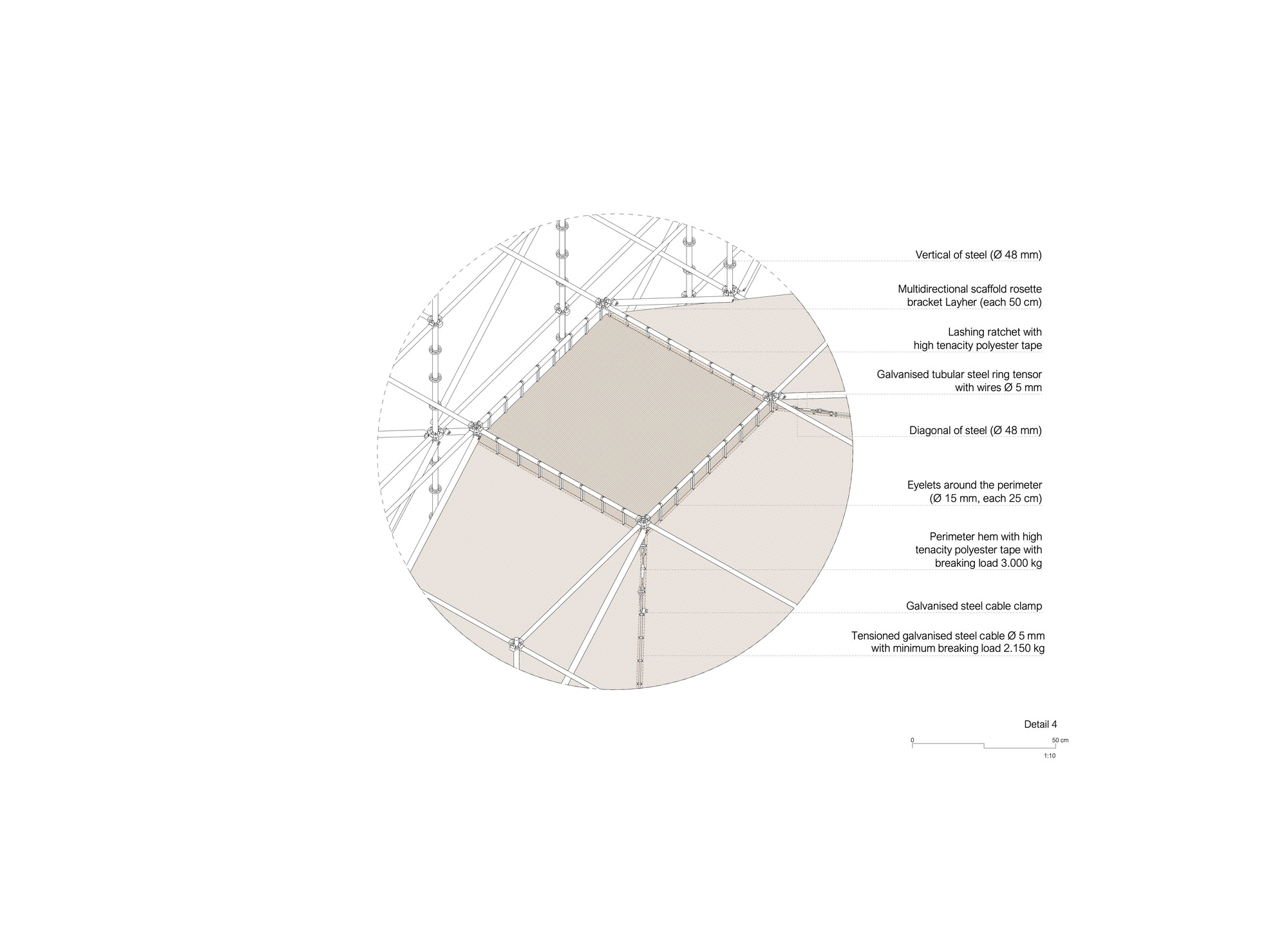 Vertical of steel (Ø 48 mm)

Multidirectional scaffold rosette bracket Layher (each 50 cm)

Lashing ratchet with high tenacity polyester tape

Galvanised tubular steel ring tensor with wires Ø 5 mm

Diagonal of steel (Ø 48 mm)

Eyelets around the perimeter (Ø 15 mm, each 25 cm)

Perimeter hem with high tenacity polyester tape with breaking load 3.000 kg

Galvanised steel cable clamp

Tensioned galvanised steel cable Ø 5 mm with minimum breaking load 2.150 kg

Detail 4

0

50 cm

1:10