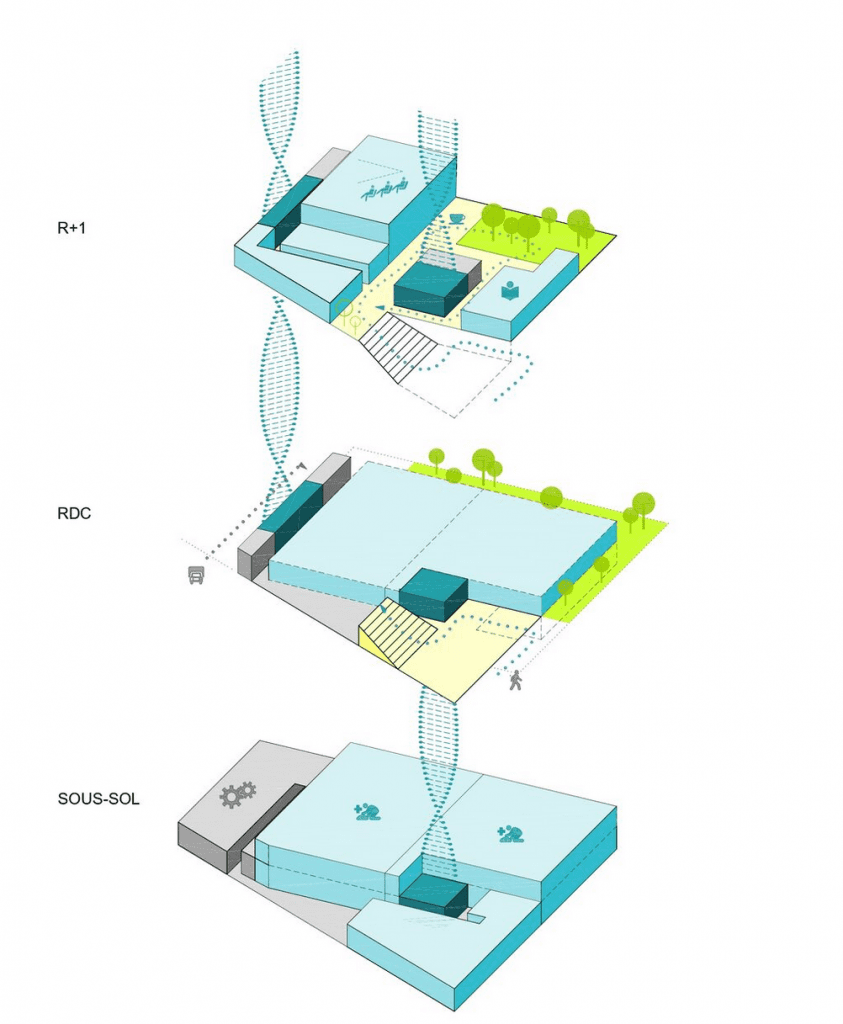 R+1

RDC

SOUS-SOL