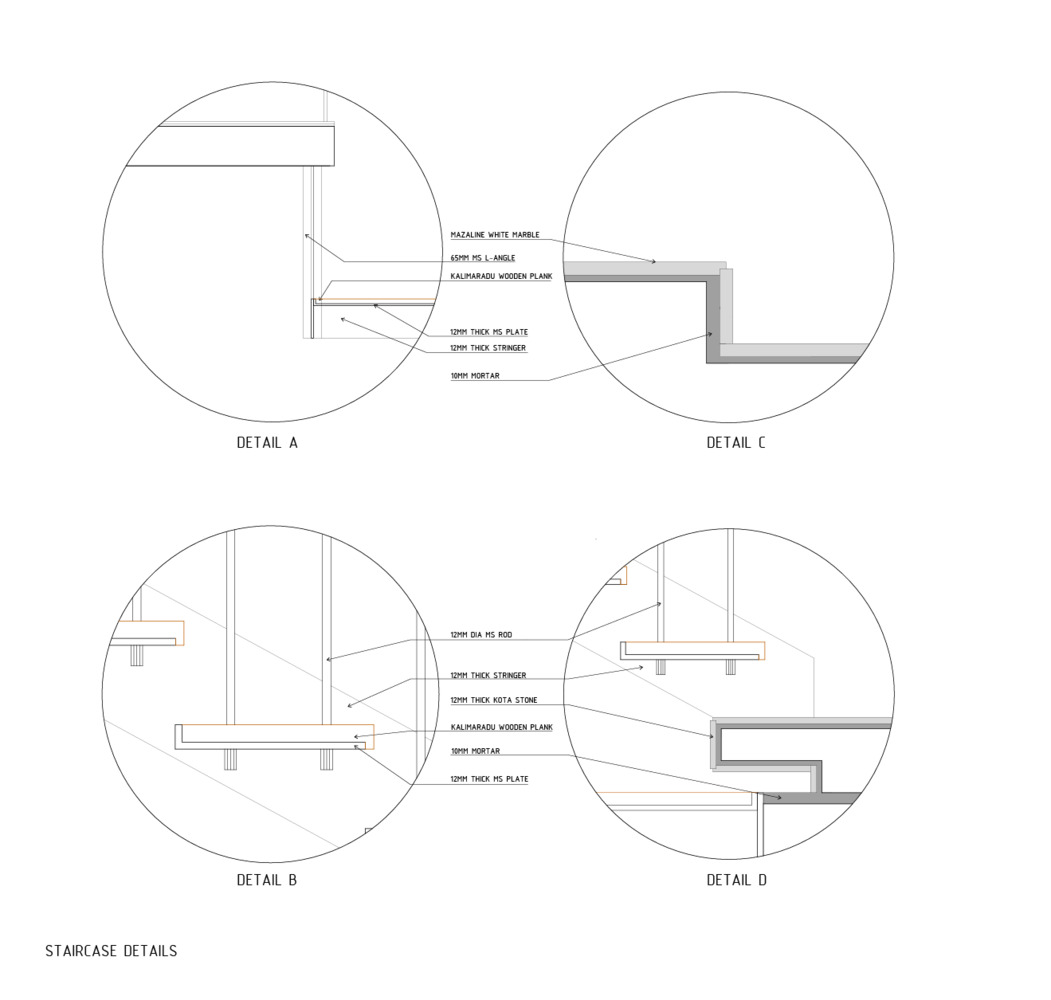 MAZALINE WHITE MARBLE
65MM MS L-ANGLE
KALIMARADU WOODEN PLANK
12MM THICK MS PLATE
12MM THICK STRINGER
10MM MORTAR

DETAIL A

DETAIL C

12MM DIA MS ROD
12MM THICK STRINGER
12MM THICK KOTA STONE
KALIMARADU WOODEN PLANK
10MM MORTAR
12MM THICK MS PLATE

DETAIL B

DETAIL D

STAIRCASE DETAILS