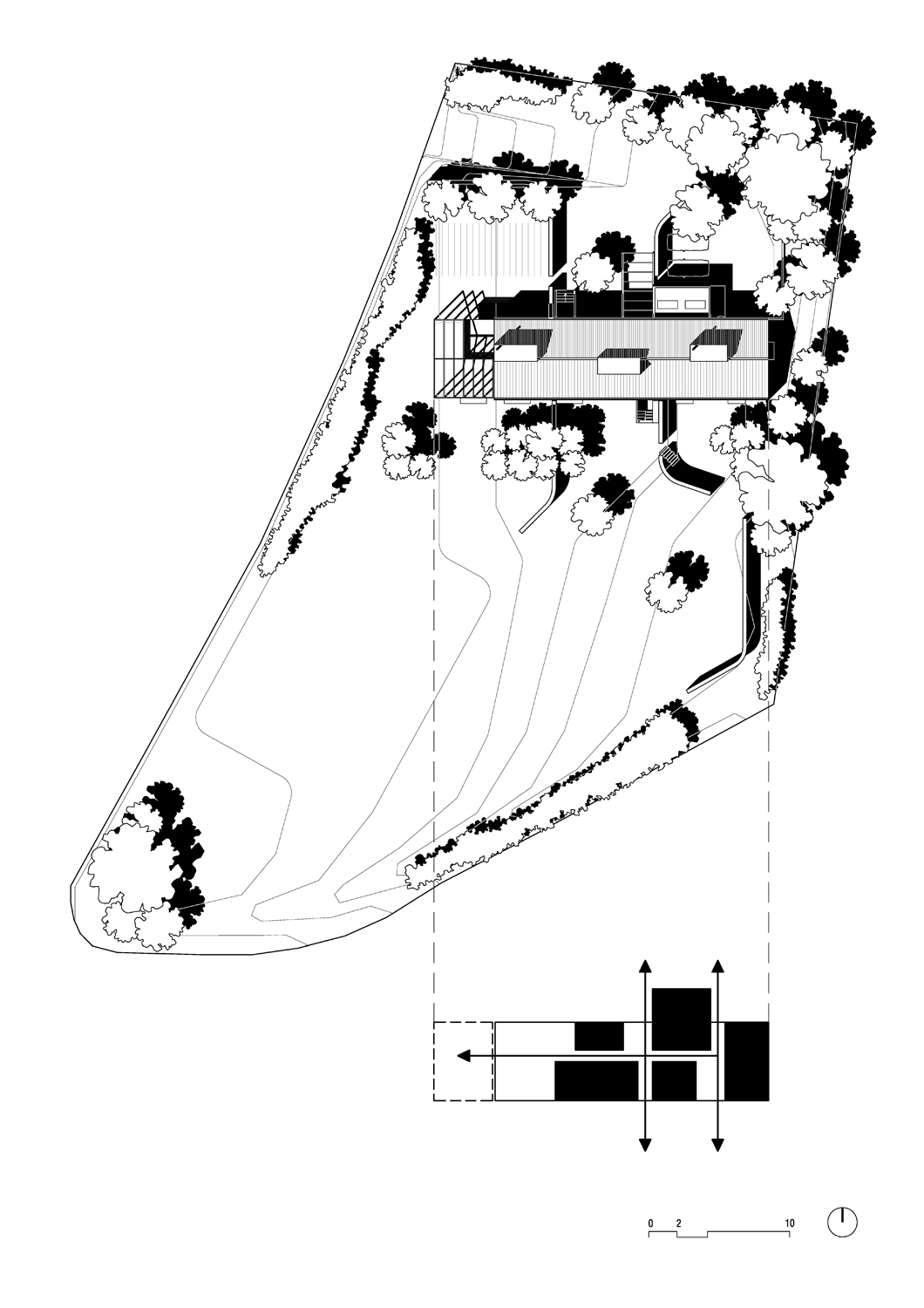 0 2 10