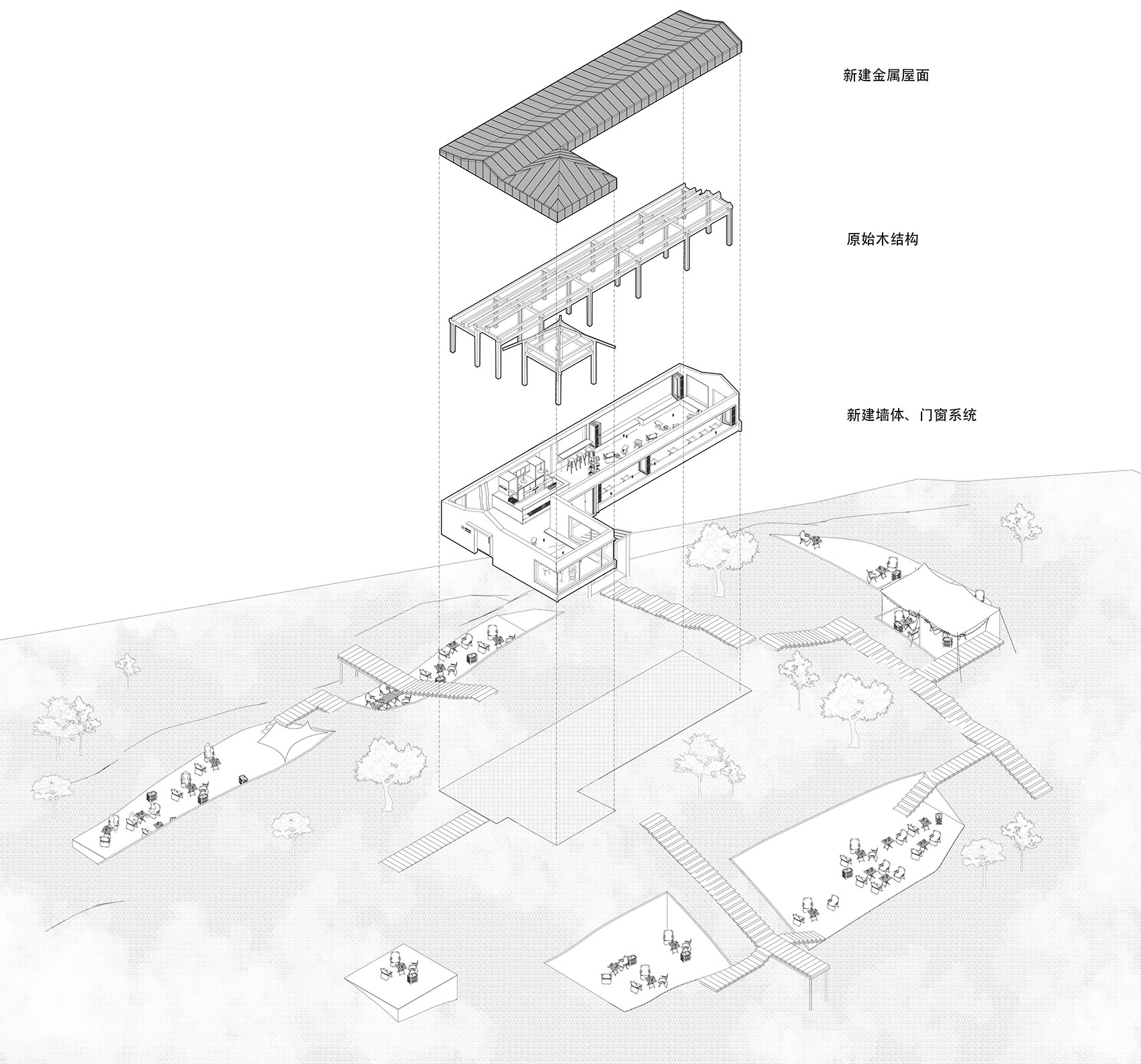 新建金属屋面

原始木结构

新建墙体、门窗系统