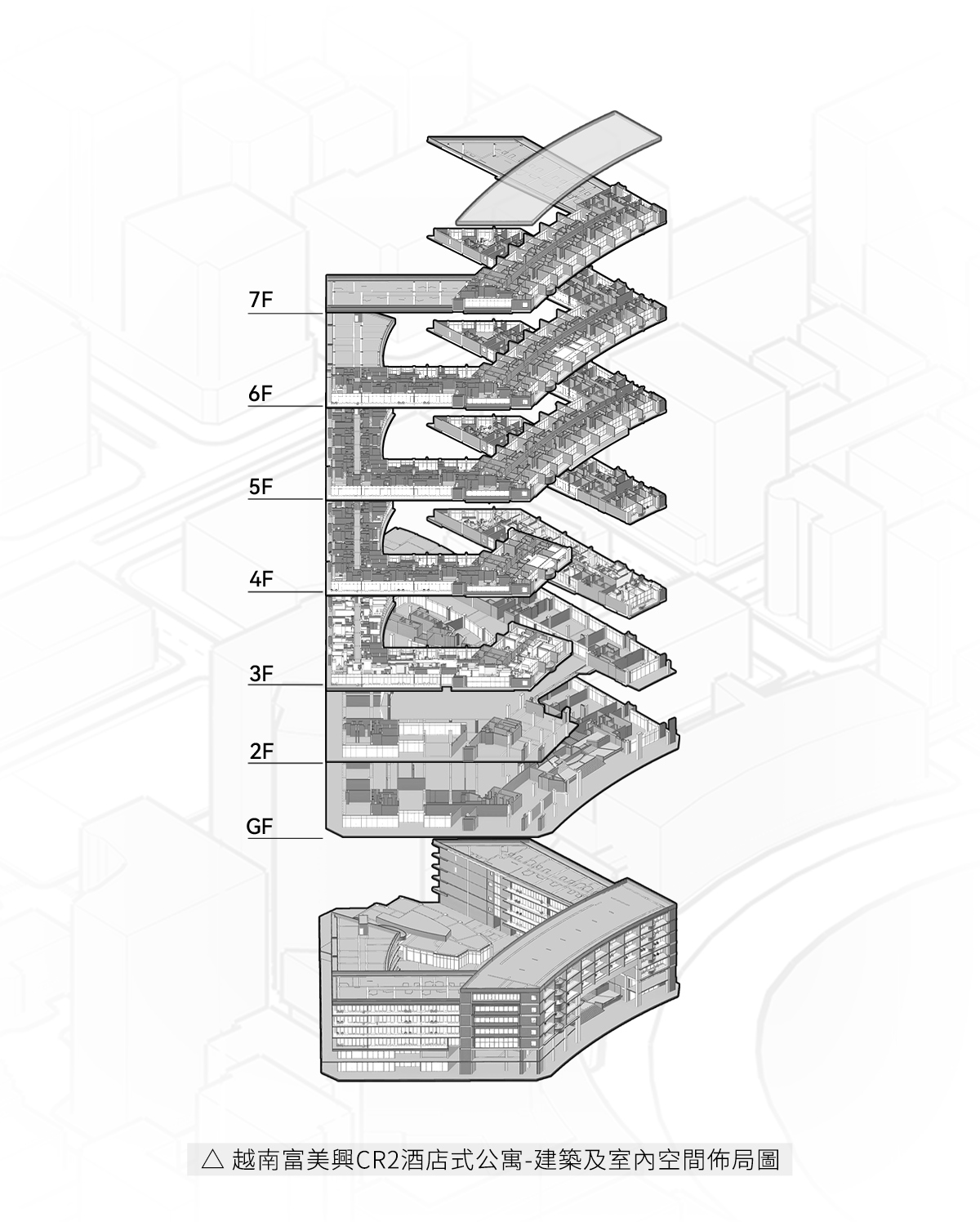 7F

6F

5F

4F

3F

2F

GF

△ 越南富美興CR2酒店式公寓-建築及室內空間佈局圖