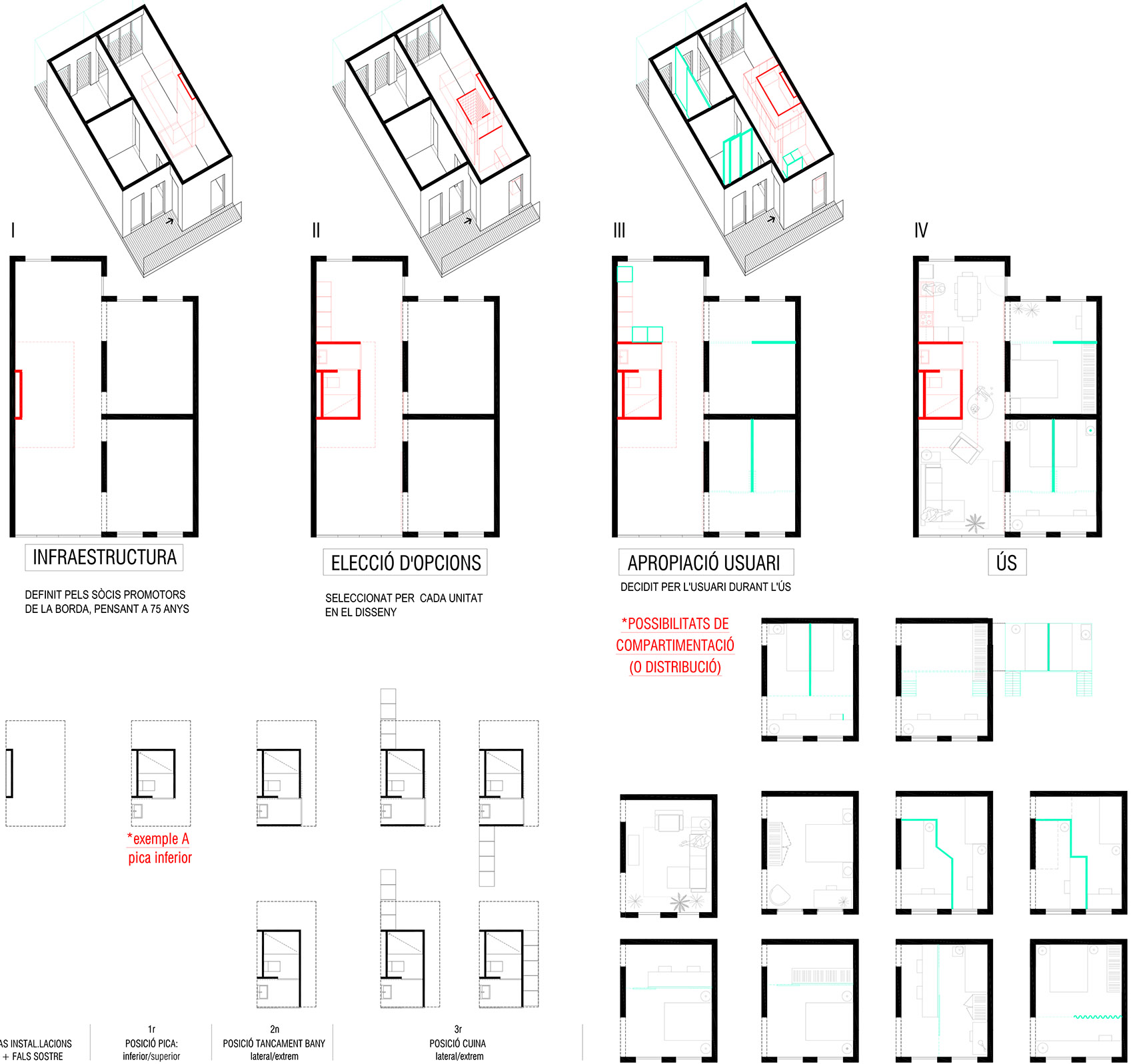 I

II

III

IV

INFRAESTRUCTURA

DEFINIT PELS SÒCIS PROMOTORS DE LA BORDA, PENSANT A 75 ANYS

ELECCIÓ D'OPCIONS

SELECCIONAT PER CADA UNITAT EN EL DISSENY

APROPIACIÓ USUARI

DECIDIT PER L'USUARI DURANT L'ÚS

ÚS

*POSSIBILITATS DE COMPARTIMENTACIÓ (O DISTRIBUCIÓ)

*exemple A pica inferior

AS INSTAL.LACIONS + FALS SOSTRE

1r POSICIÓ PICA: inferior/superior

2n POSICIÓ TANCAMENT BANY lateral/extrem

3r POSICIÓ CUINA lateral/extrem