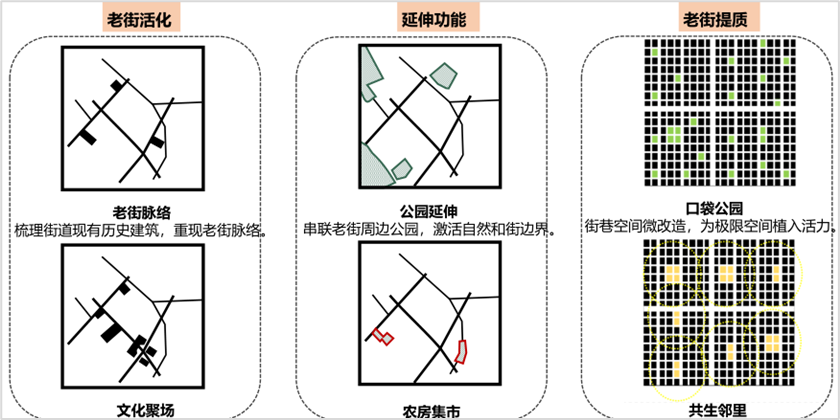 老街活化

老街脉络
梳理街道现有历史建筑，重现老街脉络。

文化聚场

延伸功能

公园延伸
串联老街周边公园，激活自然和街边界。

农房集市

老街提质

口袋公园
街巷空间微改造，为极限空间植入活力。

共生邻里