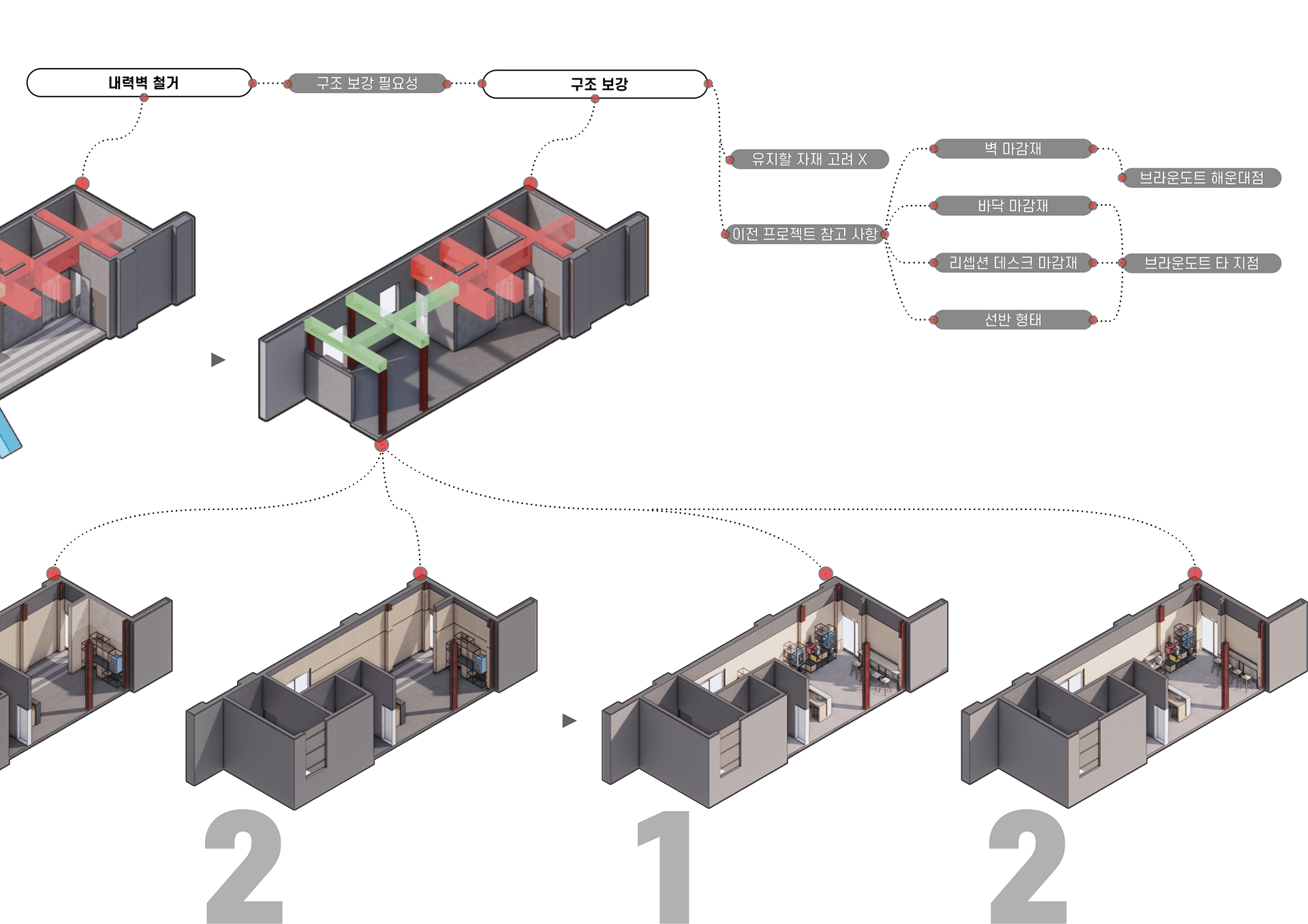 내력벽 철거

구조 보강 필요성

구조 보강

유지할 자재 고려 X

이전 프로젝트 참고 사항

벽 마감재

바닥 마감재

리셉션 데스크 마감재

선반 형태

브라운도트 해운대점

브라운도트 타 지점

2

1

2