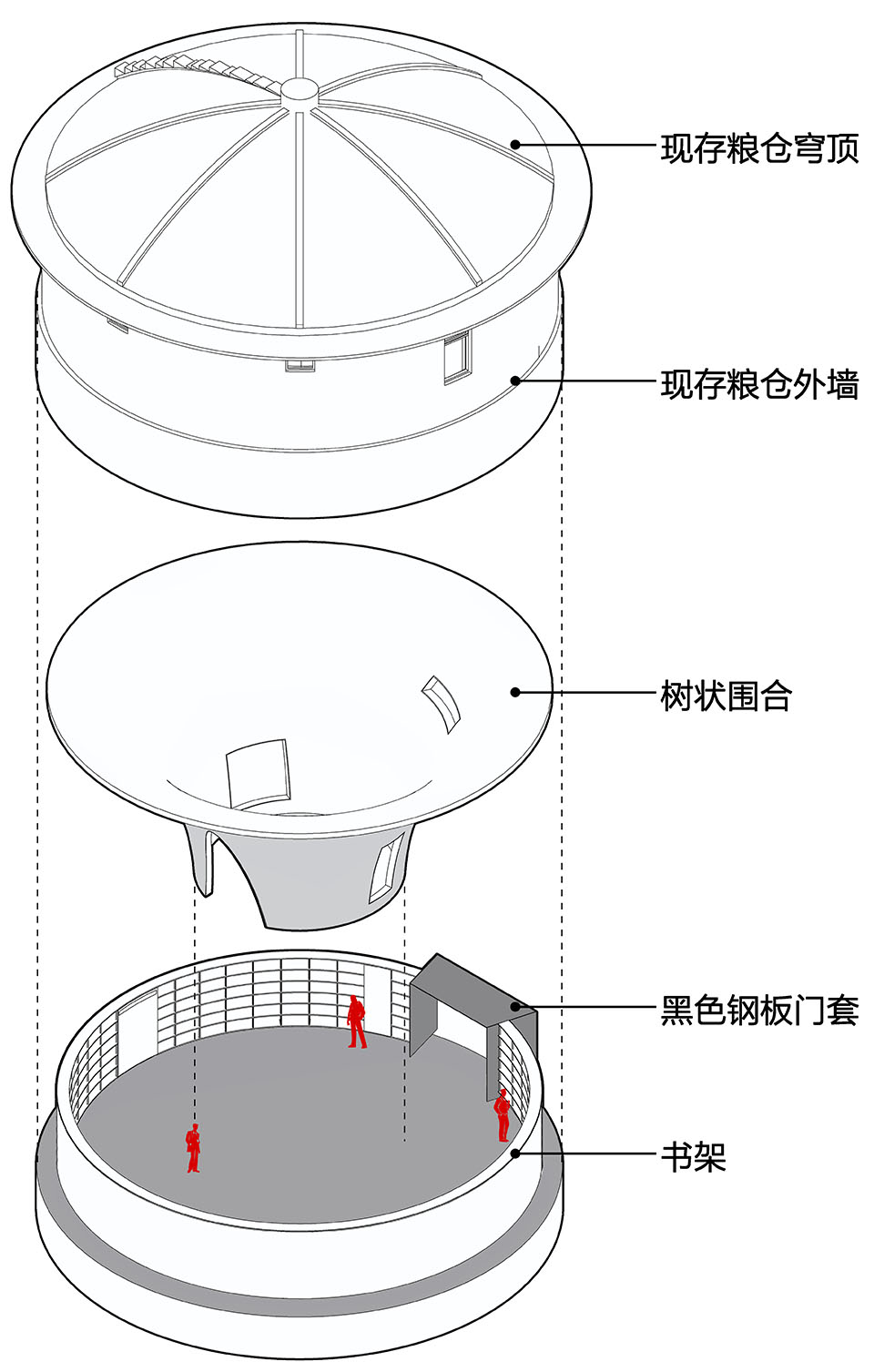 现存粮仓穹顶

现存粮仓外墙

树状围合

黑色钢板门套

书架