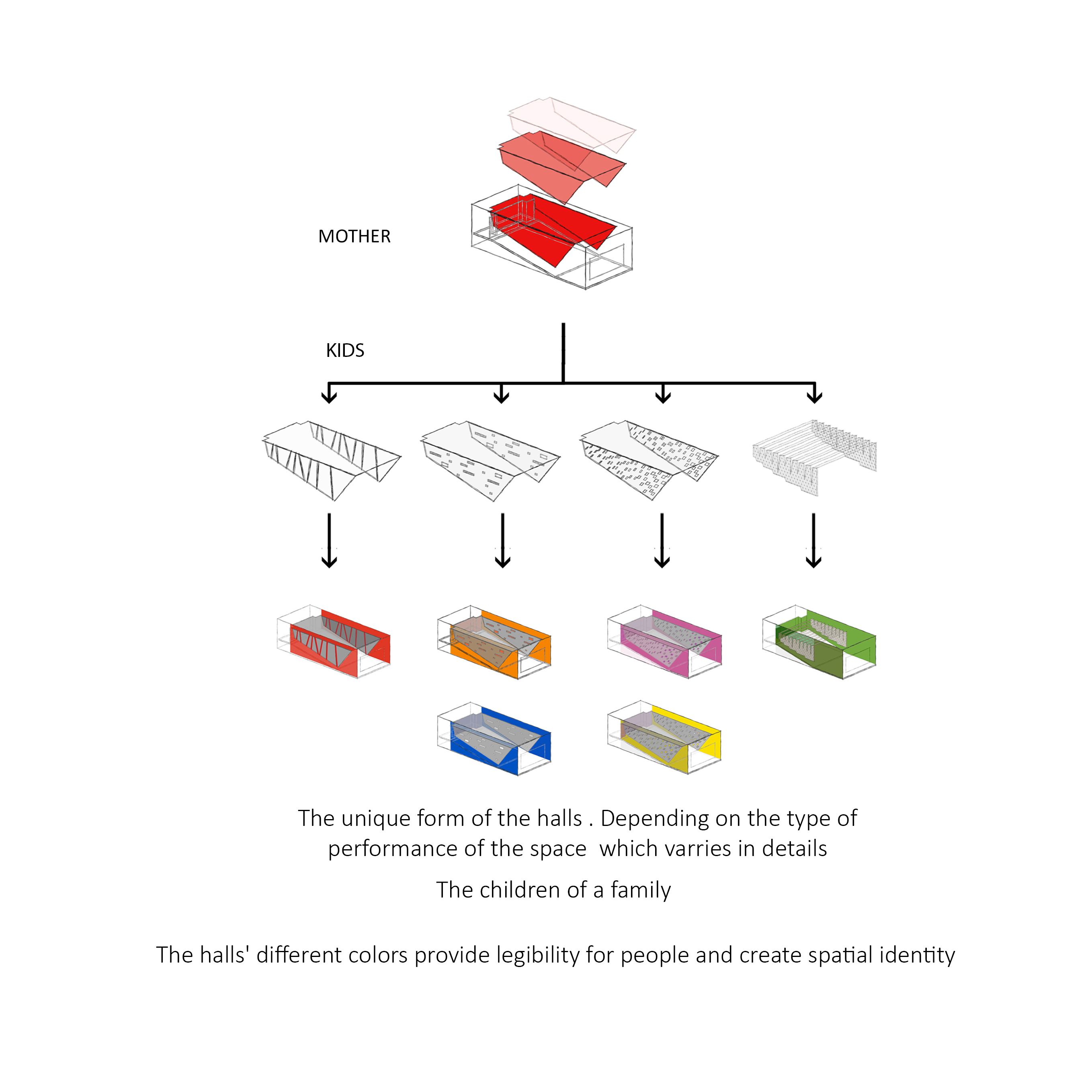 MOTHER

KIDS

The unique form of the halls . Depending on the type of performance of the space which varries in details

The children of a family

The halls' different colors provide legibility for people and create spatial identity