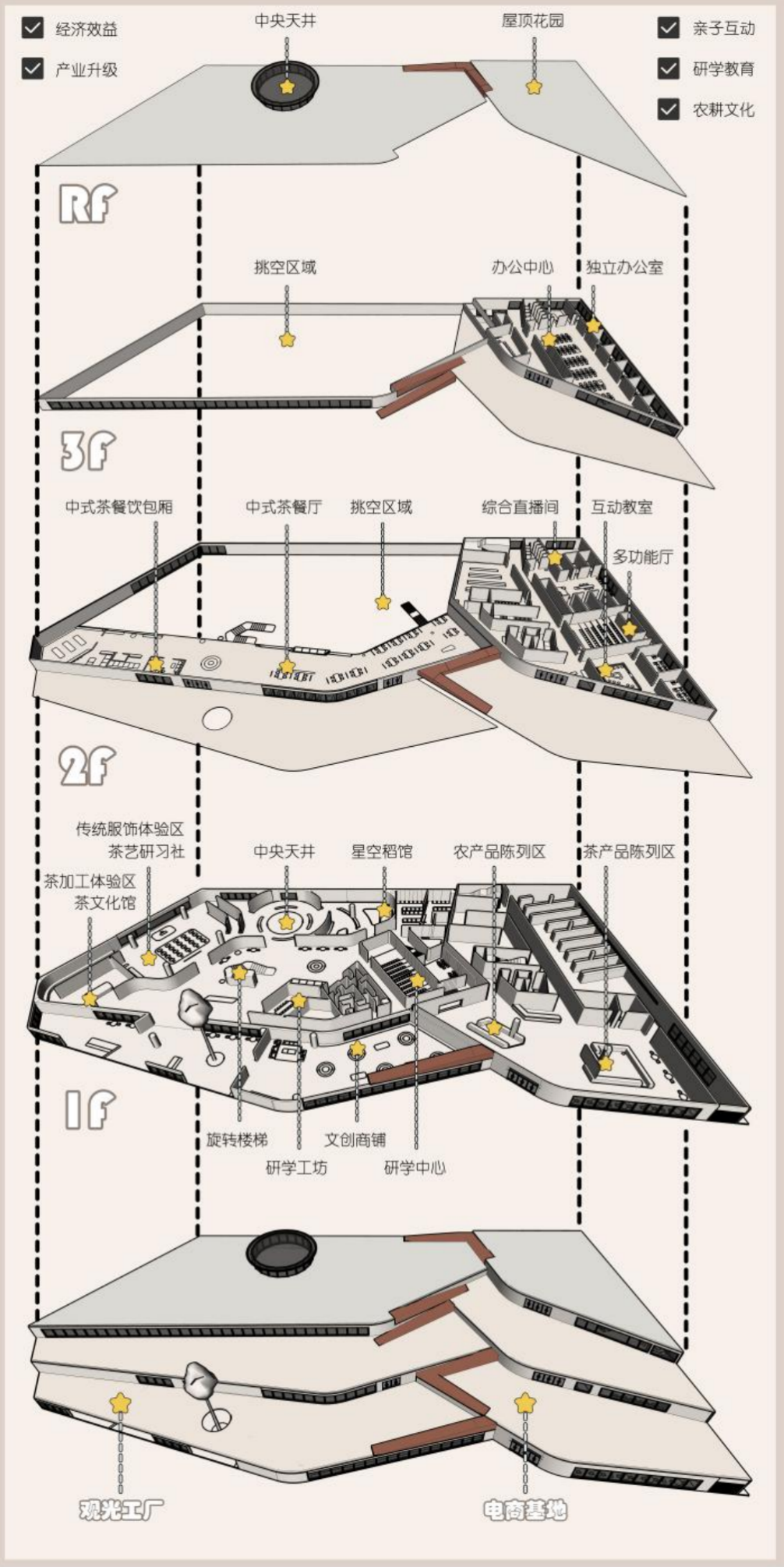 经济效益
产业升级
中央天井
屋顶花园
亲子互动
研学教育
农耕文化

RF

挑空区域
办公中心
独立办公室

3F

中式茶餐饮包厢
中式茶餐厅
挑空区域
综合直播间
互动教室
多功能厅

2F

传统服饰体验区
茶艺研习社
茶加工体验区
茶文化馆
中央天井
星空稻馆
农产品陈列区
茶产品陈列区

1F

旋转楼梯
研学工坊
文创商铺
研学中心

观光工厂
电商基地