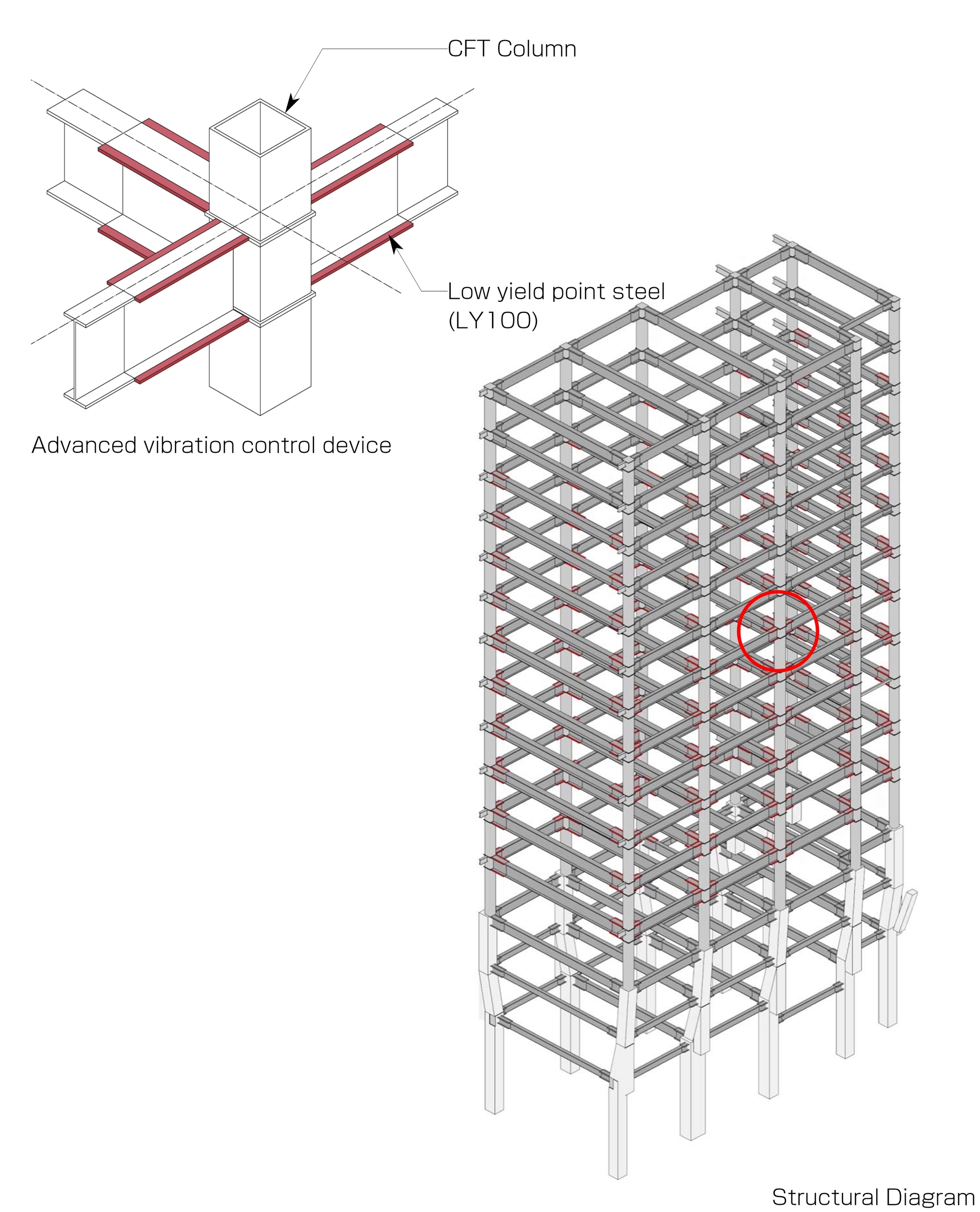 CFT Column

Low yield point steel
(LY100)

Advanced vibration control device

Structural Diagram