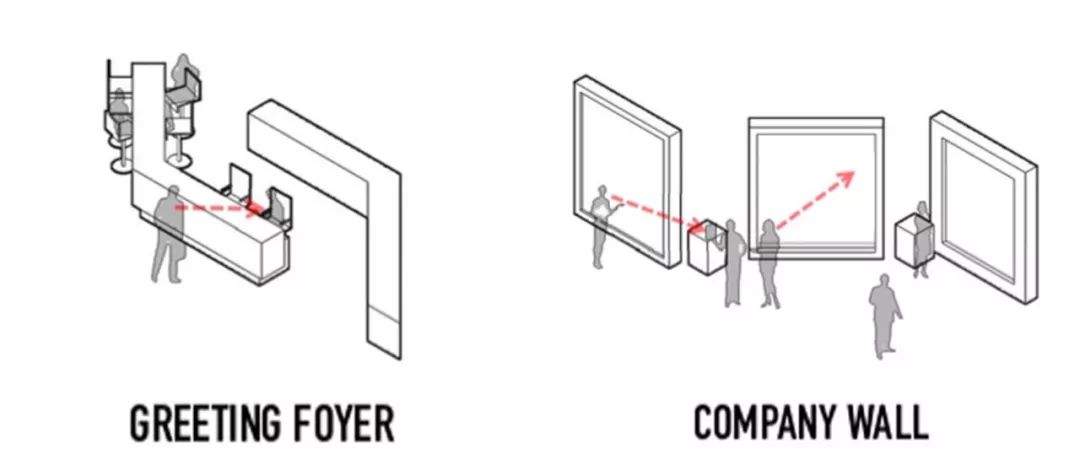 GREETING FOYER

COMPANY WALL