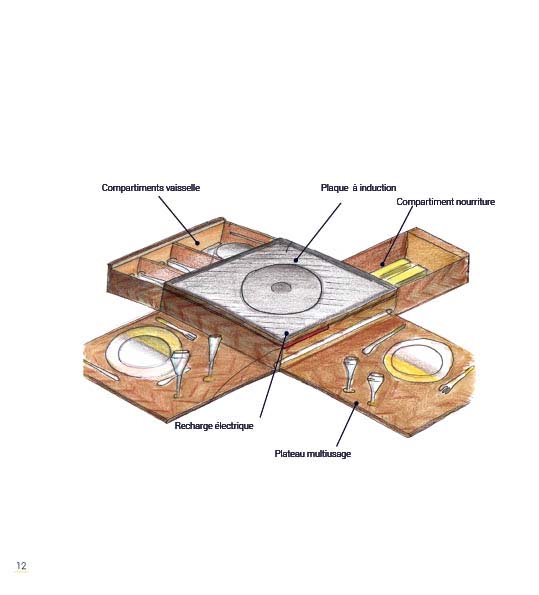 Compartiments vaisselle

Plaque à induction

Compartiment nourriture

Recharge électrique

Plateau multiusage

12