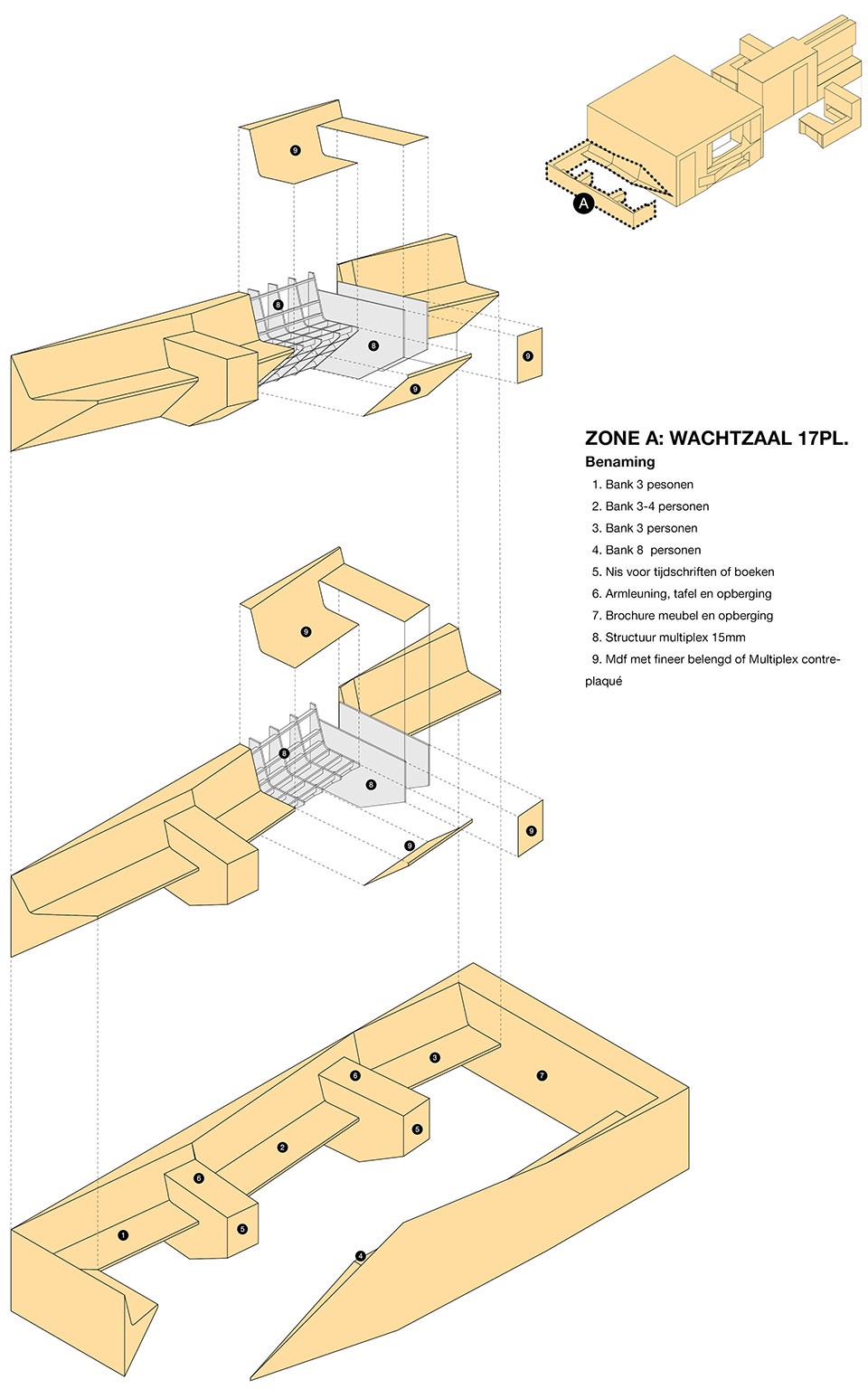 9

A

8

8

9

9

ZONE A: WACHTZAAL 17PL.
Benaming

1. Bank 3 pesonen
2. Bank 3-4 personen
3. Bank 3 personen
4. Bank 8 personen
5. Nis voor tijdschriften of boeken
6. Armleuning, tafel en opberging
7. Brochure meubel en opberging
8. Structuur multiplex 15mm
9. Mdf met fineer belengd of Multiplex contreplaqué

9

8

8

9

9

3

7

6

5

2

6

5

1

4