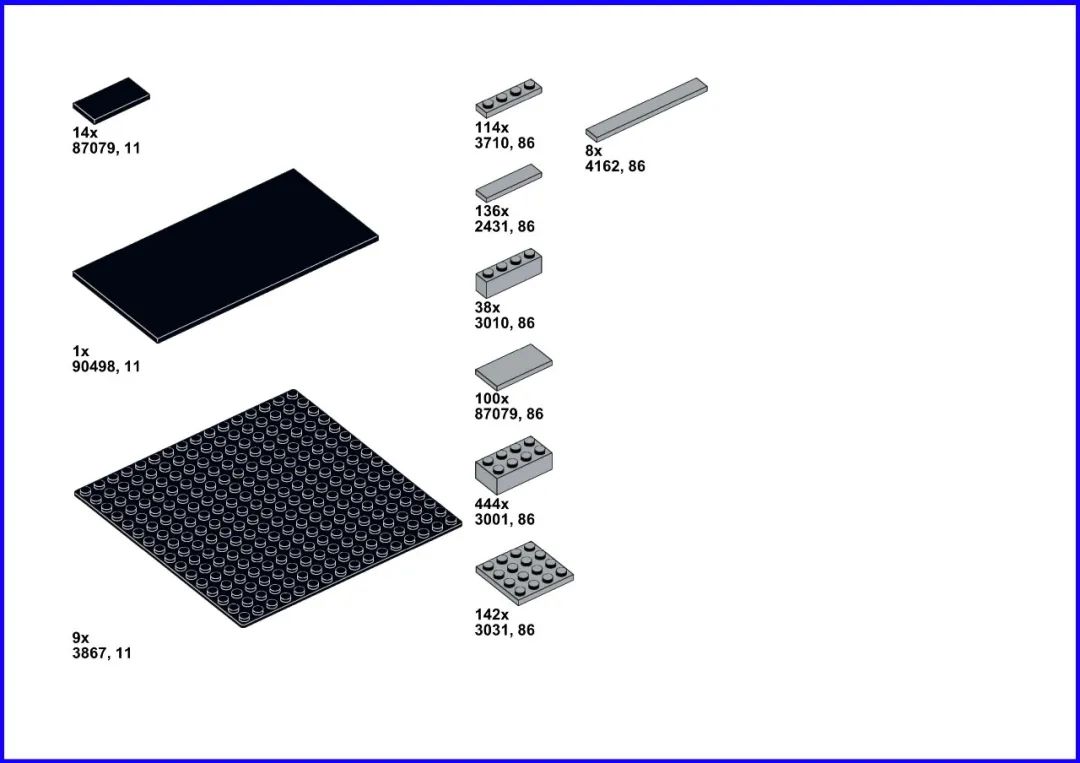 14x
87079, 11

1x
90498, 11

9x
3867, 11

114x
3710, 86

136x
2431, 86

38x
3010, 86

100x
87079, 86

444x
3001, 86

142x
3031, 86

8x
4162, 86