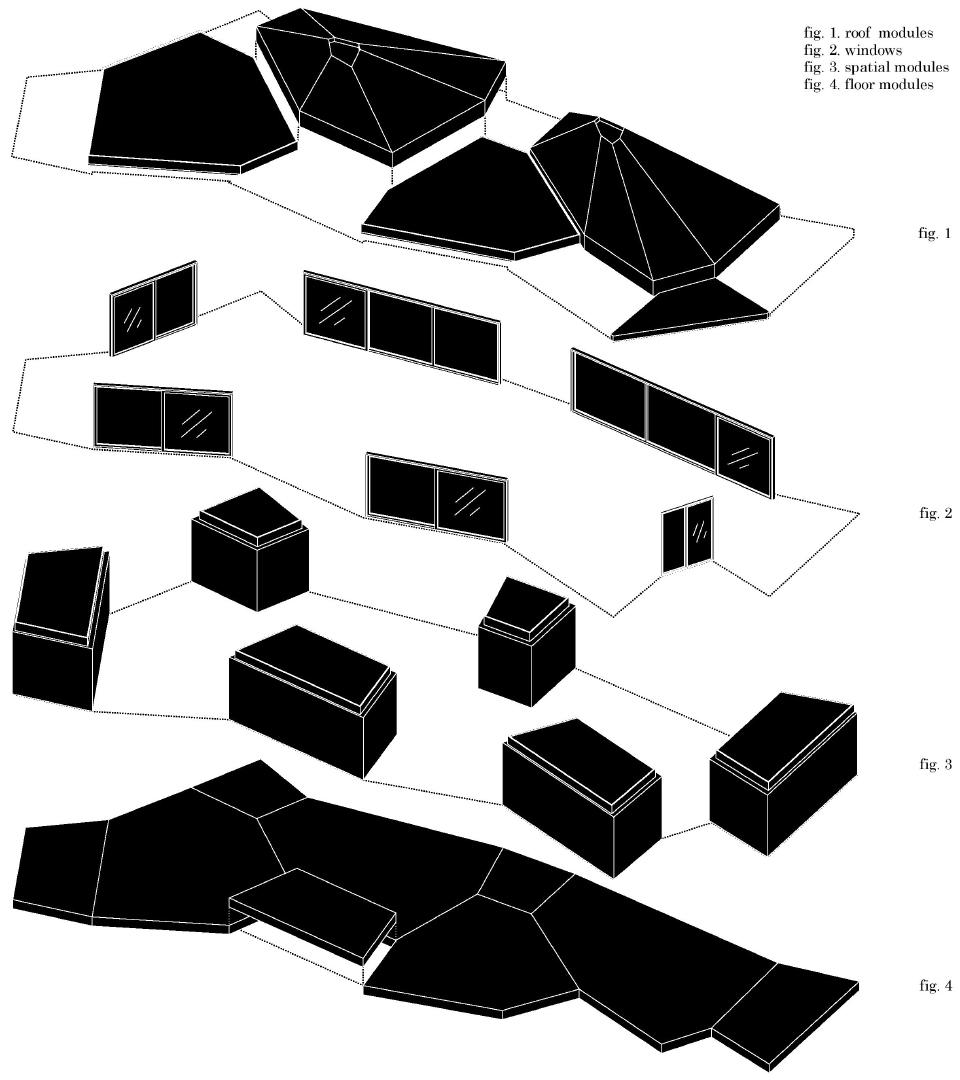 fig. 1. roof modules
fig. 2. windows
fig. 3. spatial modules
fig. 4. floor modules

fig. 1

fig. 2

fig. 3

fig. 4