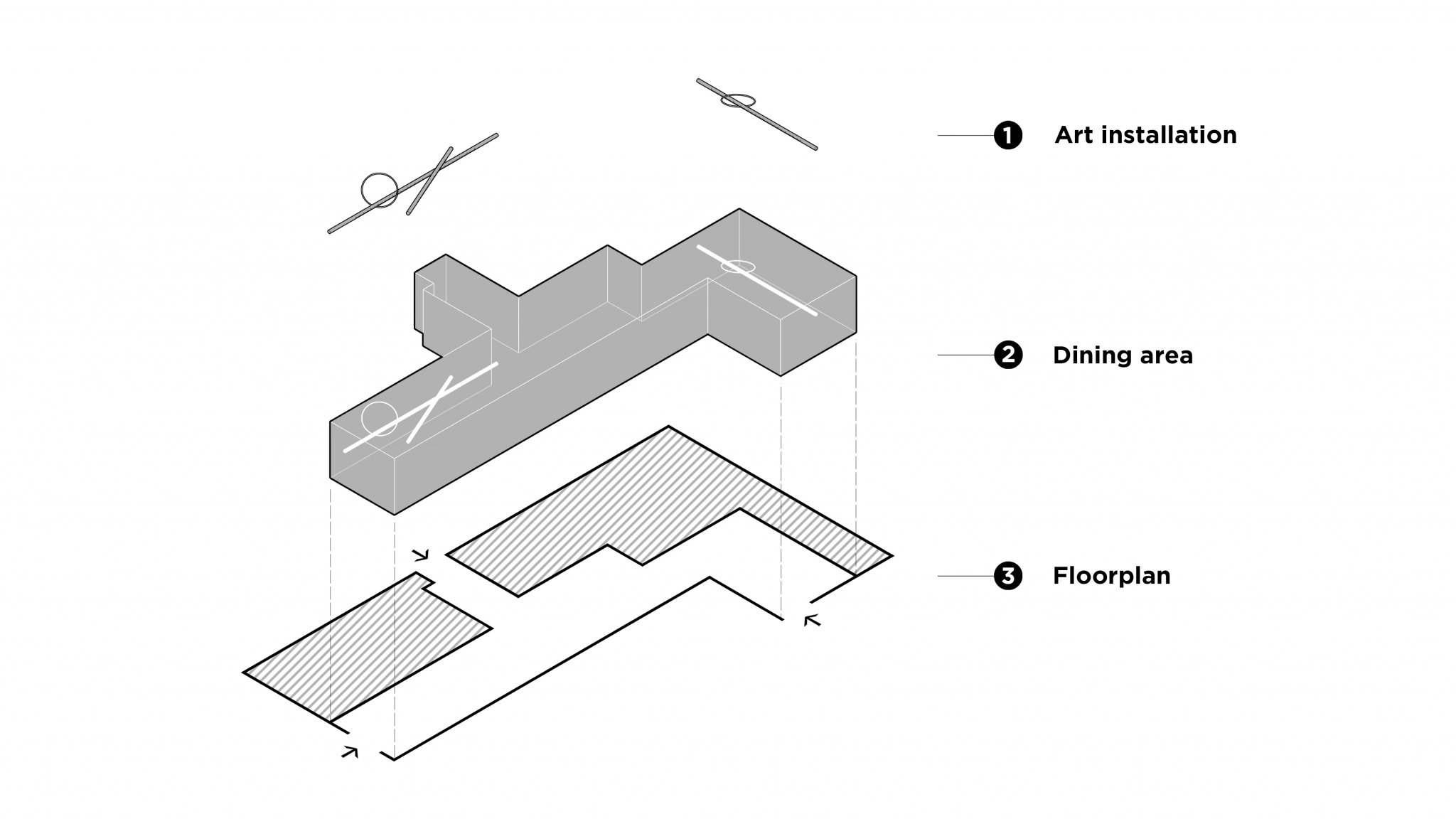 1 Art installation

2 Dining area

3 Floorplan