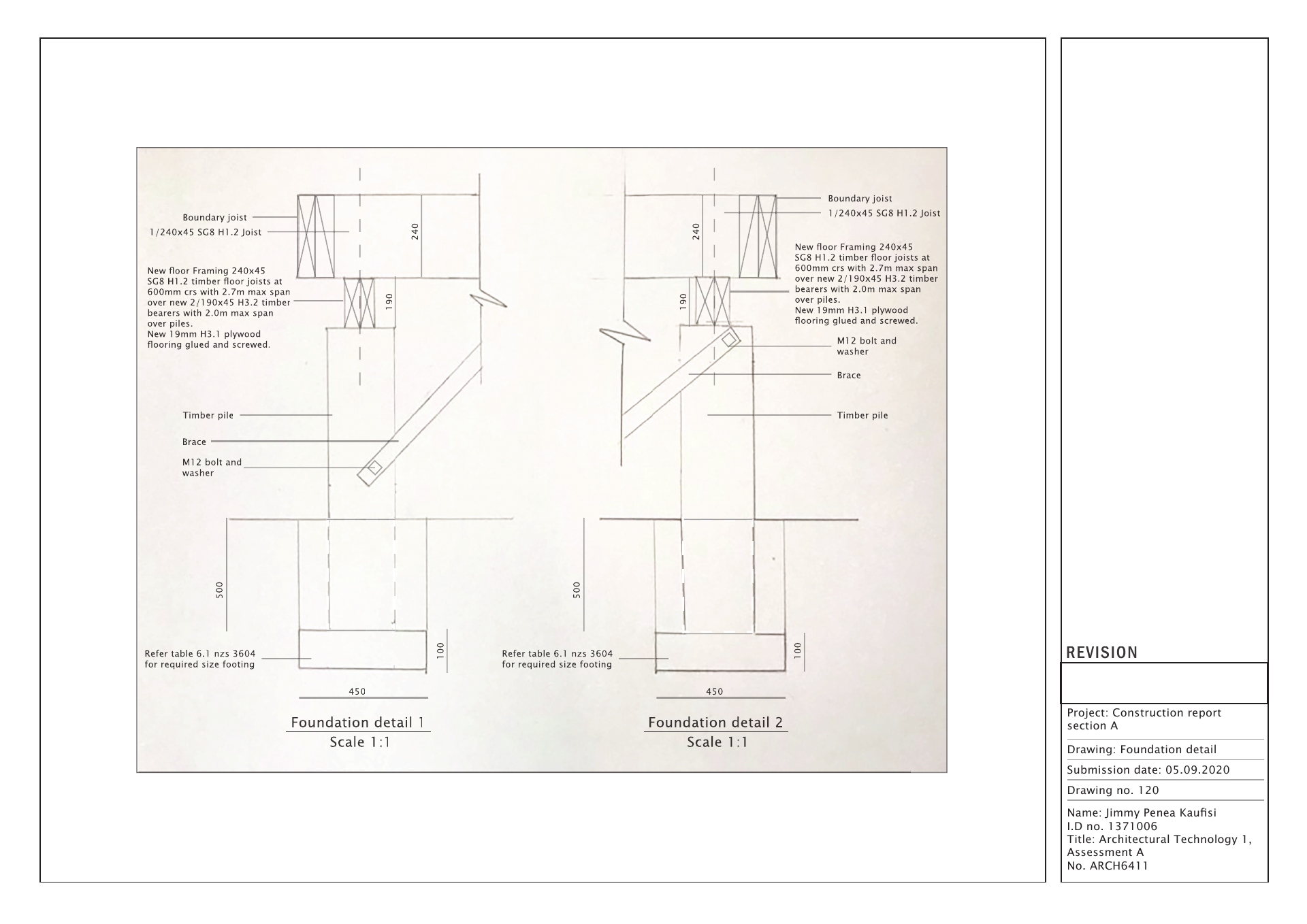 Boundary joist
1/240x45 SG8 H1.2 Joist

240

New floor Framing 240x45 SG8 H1.2 timber floor joists at 600mm crs with 2.7m max span over new 2/190x45 H3.2 timber bearers with 2.0m max span over piles.
New 19mm H3.1 plywood flooring glued and screwed.

190

Timber pile

Brace

M12 bolt and washer

500

Refer table 6.1 nzs 3604 for required size footing

100

450

Foundation detail 1
Scale 1:1

Boundary joist
1/240x45 SG8 H1.2 Joist

240

New floor Framing 240x45 SG8 H1.2 timber floor joists at 600mm crs with 2.7m max span over new 2/190x45 H3.2 timber bearers with 2.0m max span over piles.
New 19mm H3.1 plywood flooring glued and screwed.

190

M12 bolt and washer

Brace

Timber pile

500

Refer table 6.1 nzs 3604 for required size footing

100

450

Foundation detail 2
Scale 1:1

REVISION

Project: Construction report section A

Drawing: Foundation detail

Submission date: 05.09.2020

Drawing no. 120

Name: Jimmy Penea Kaufisi
I.D no. 1371006
Title: Architectural Technology 1, Assessment A
No. ARCH6411