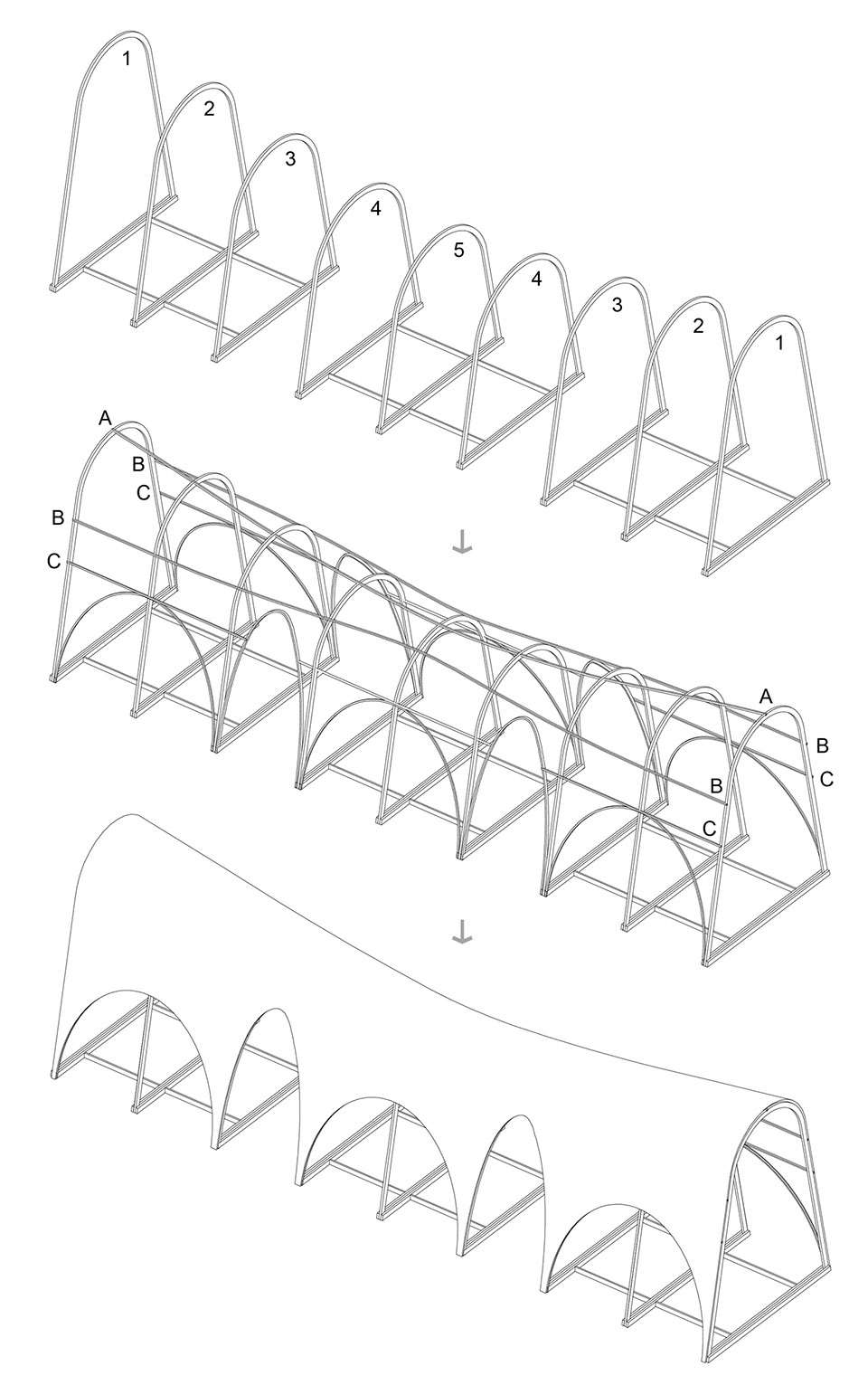 1
2
3
4
5
4
3
2
1

A
B
C
B
C
A
B
C
B
C