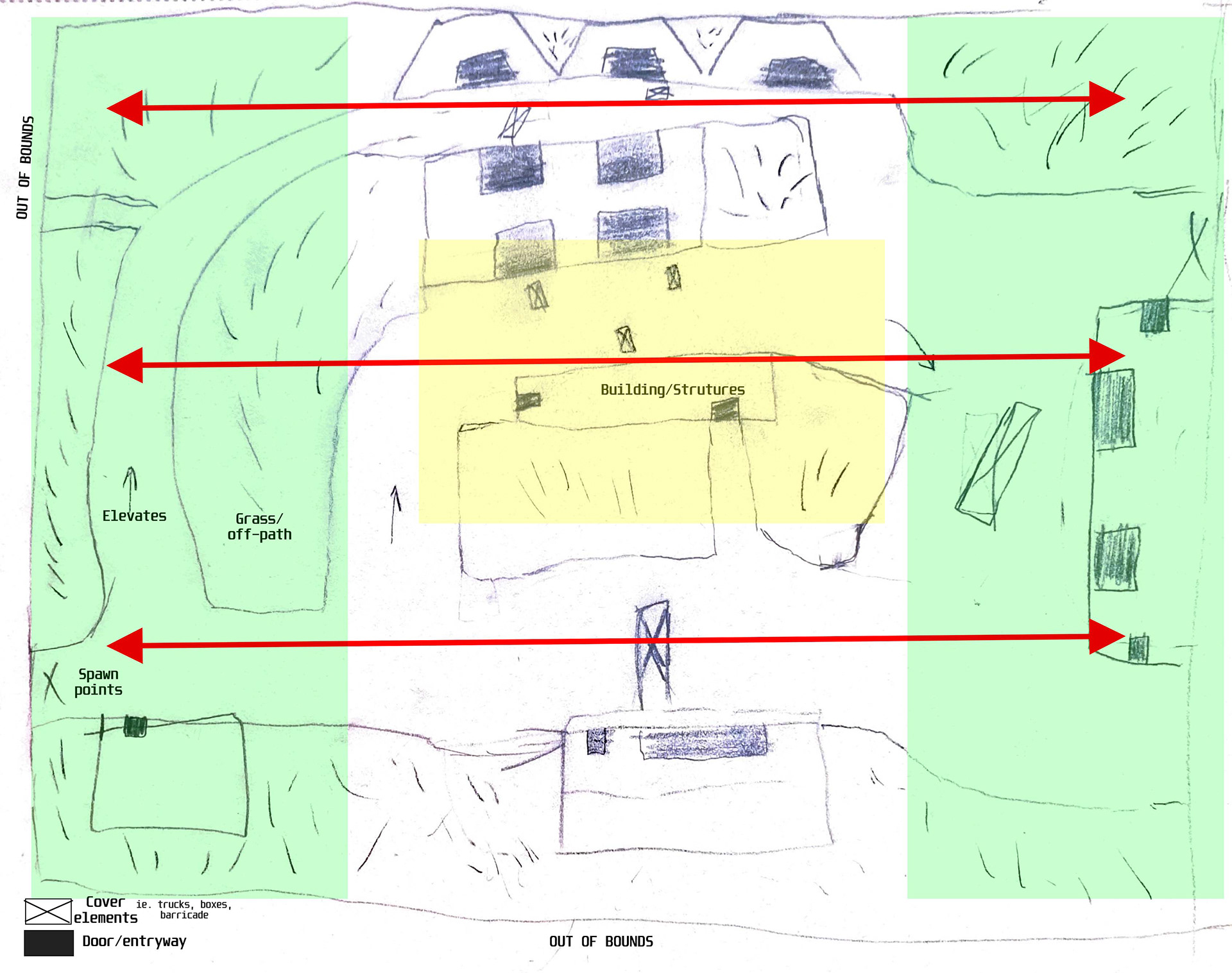 OUT OF BOUNDS

Building/Strutures

Elevates

Grass/
off-path

Spawn
points

Cover elements ie. trucks, boxes, barricade

Door/entryway

OUT OF BOUNDS