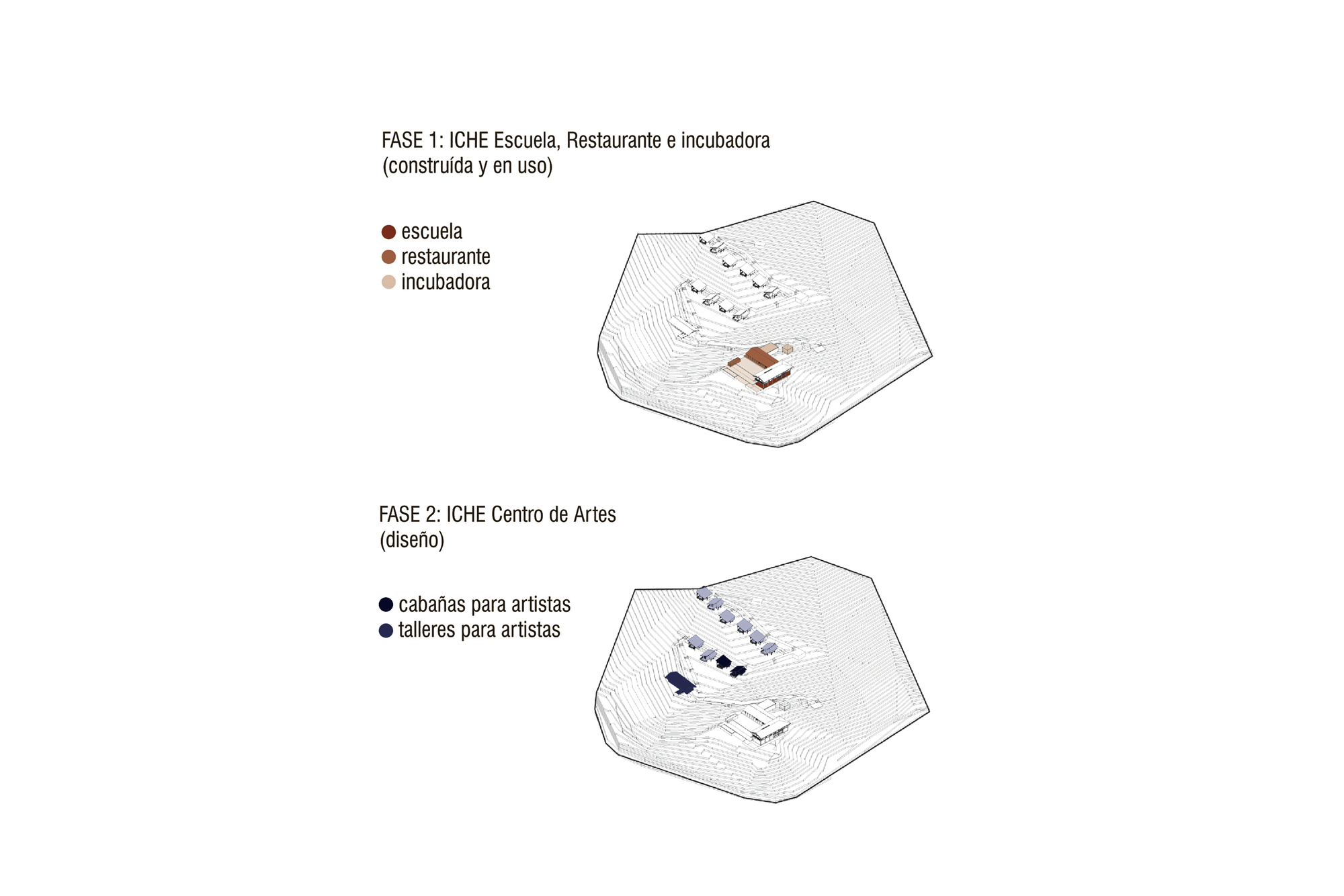 FASE 1: ICHE Escuela, Restaurante e incubadora
(construída y en uso)

escuela
restaurante
incubadora

FASE 2: ICHE Centro de Artes
(diseño)

cabañas para artistas
talleres para artistas