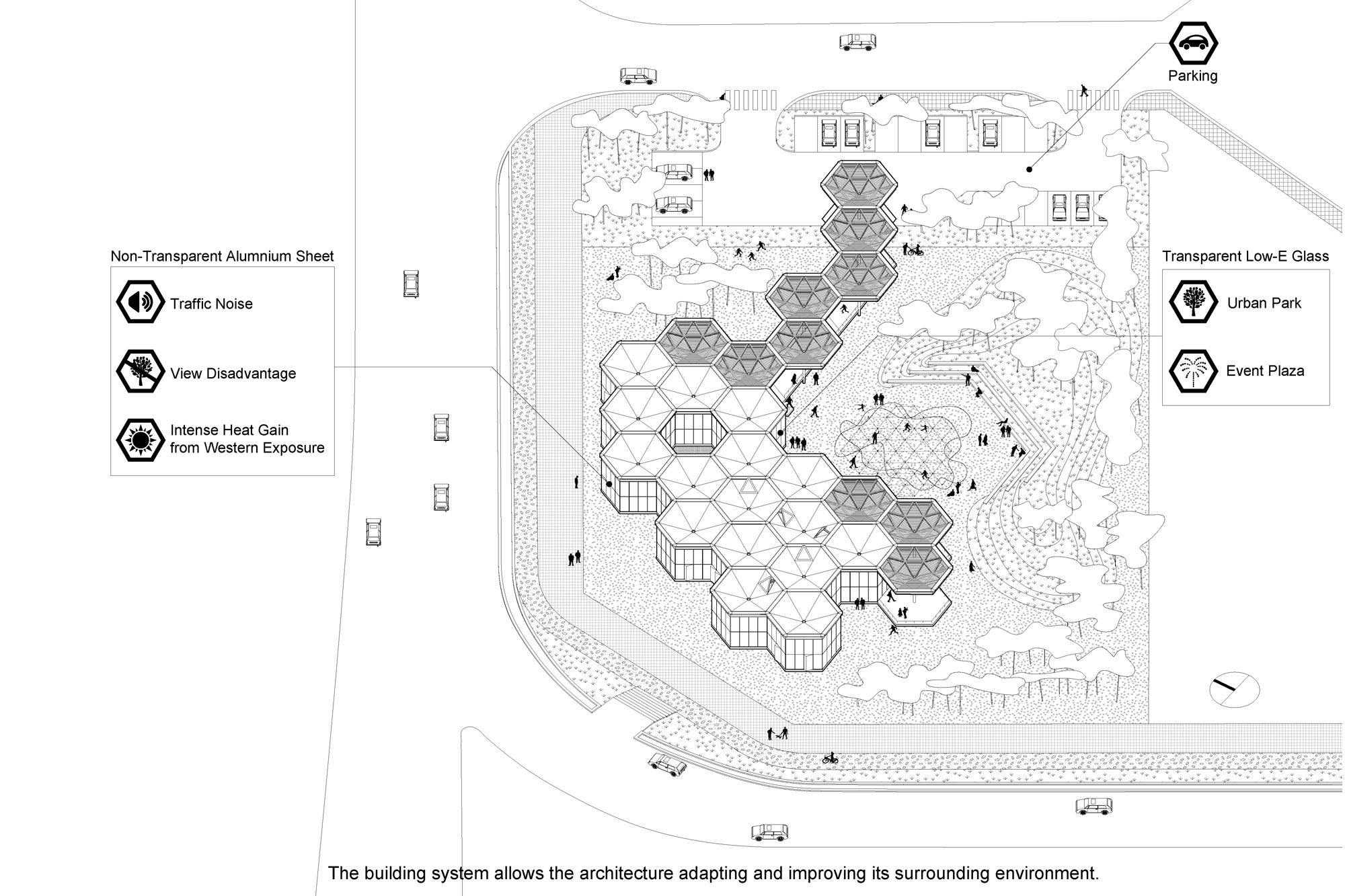 Parking

Non-Transparent Alumnium Sheet

Traffic Noise

View Disadvantage

Intense Heat Gain from Western Exposure

Transparent Low-E Glass

Urban Park

Event Plaza

The building system allows the architecture adapting and improving its surrounding environment.