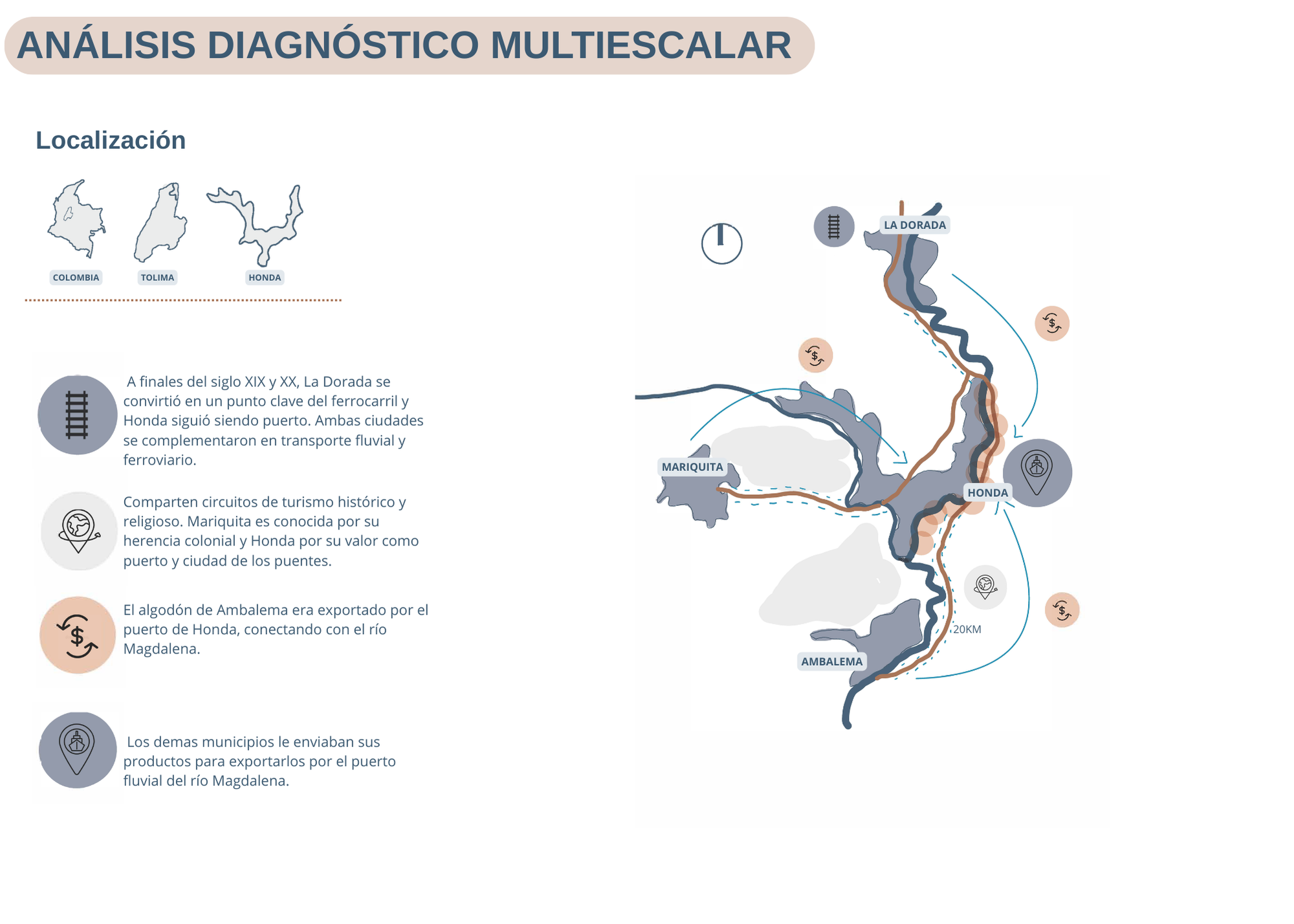 ANÁLISIS DIAGNÓSTICO MULTIESCALAR

Localización

COLOMBIA TOLIMA HONDA

A finales del siglo XIX y XX, La Dorada se convirtió en un punto clave del ferrocarril y Honda siguió siendo puerto. Ambas ciudades se complementaron en transporte fluvial y ferroviario.

Comparten circuitos de turismo histórico y religioso. Mariquita es conocida por su herencia colonial y Honda por su valor como puerto y ciudad de los puentes.

El algodón de Ambalema era exportado por el puerto de Honda, conectando con el río Magdalena.

Los demas municipios le enviaban sus productos para exportarlos por el puerto fluvial del río Magdalena.

LA DORADA

MARIQUITA

HONDA

20KM

AMBALEMA