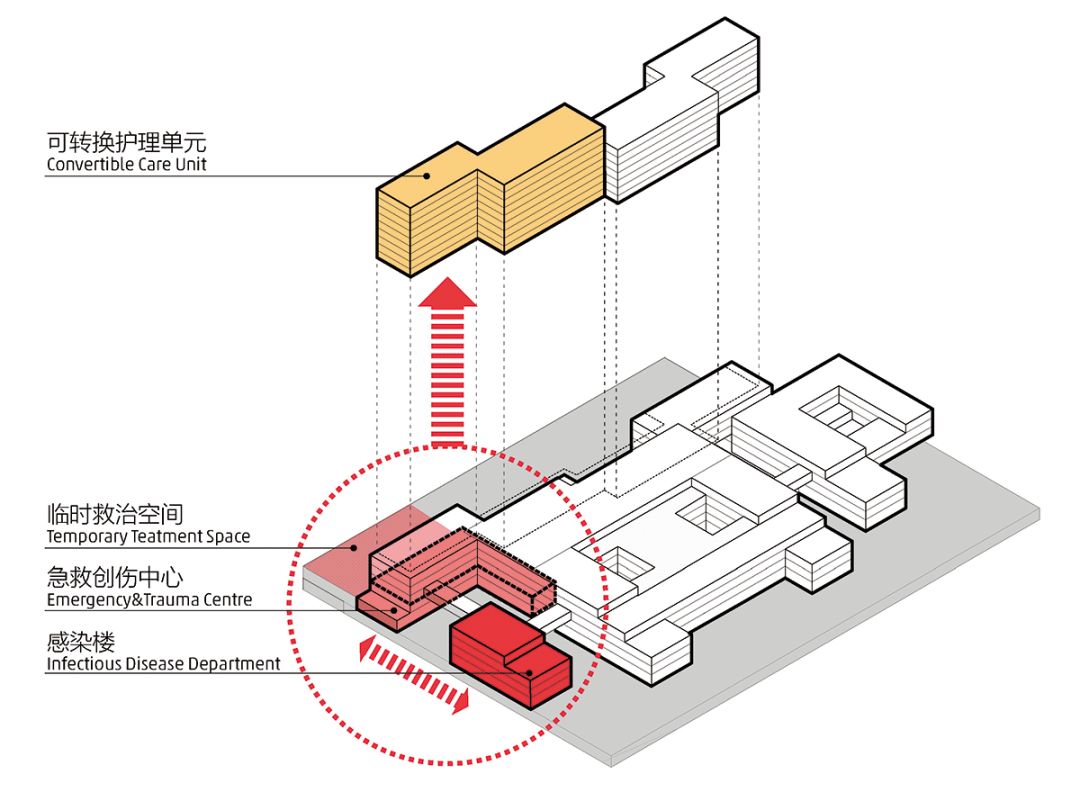 可转换护理单元
Convertible Care Unit

临时救治空间
Temporary Teatment Space

急救创伤中心
Emergency&Trauma Centre

感染楼
Infectious Disease Department