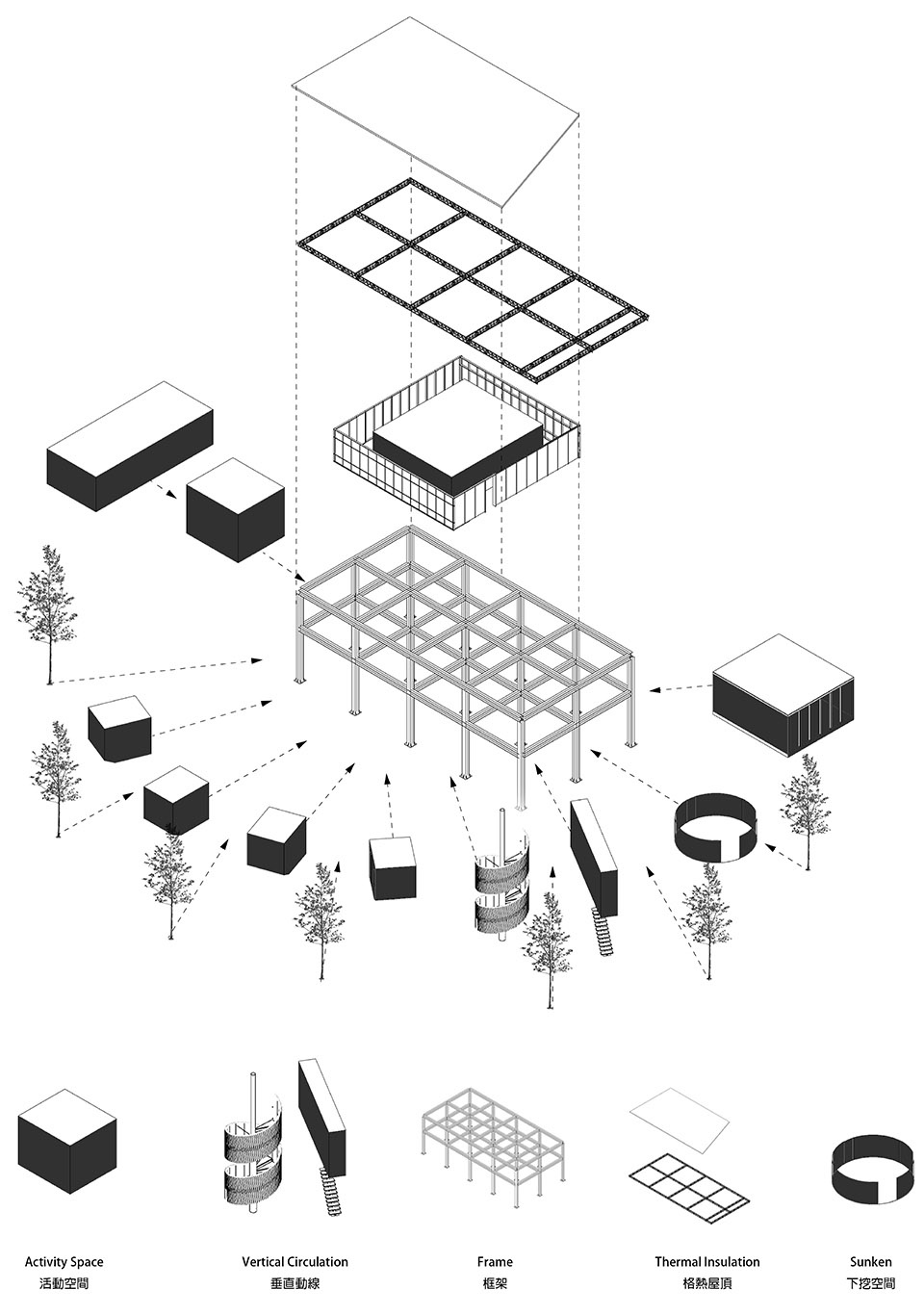 Activity Space
活動空間

Vertical Circulation
垂直動線

Frame
框架

Thermal Insulation
格熱屋頂

Sunken
下挖空間