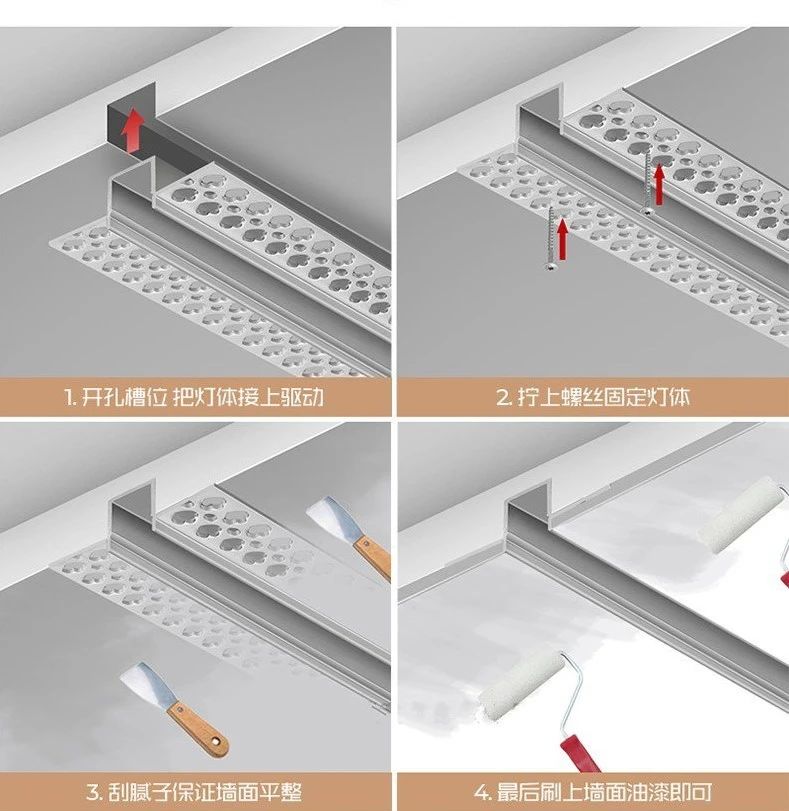 1. 开孔槽位 把灯体接上驱动

2. 拧上螺丝固定灯体

3. 刮腻子保证墙面平整

4. 最后刷上墙面油漆即可