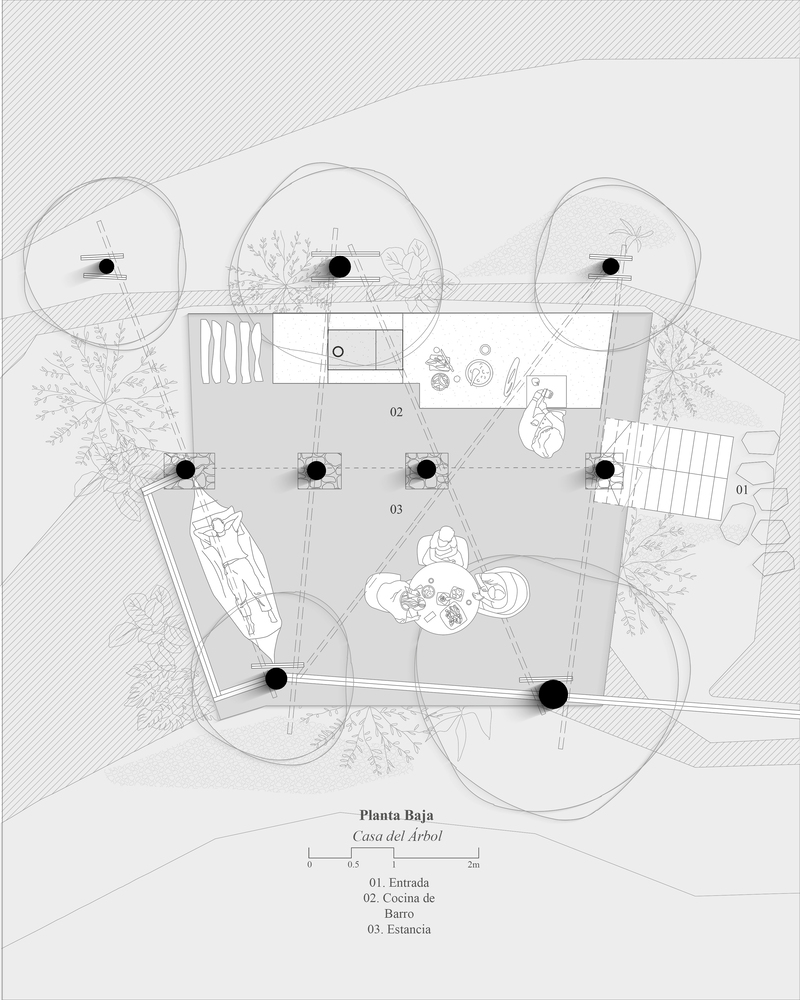 02

03

01

Planta Baja

Casa del Árbol

0 0.5 1 2m

01. Entrada
02. Cocina de Barro
03. Estancia