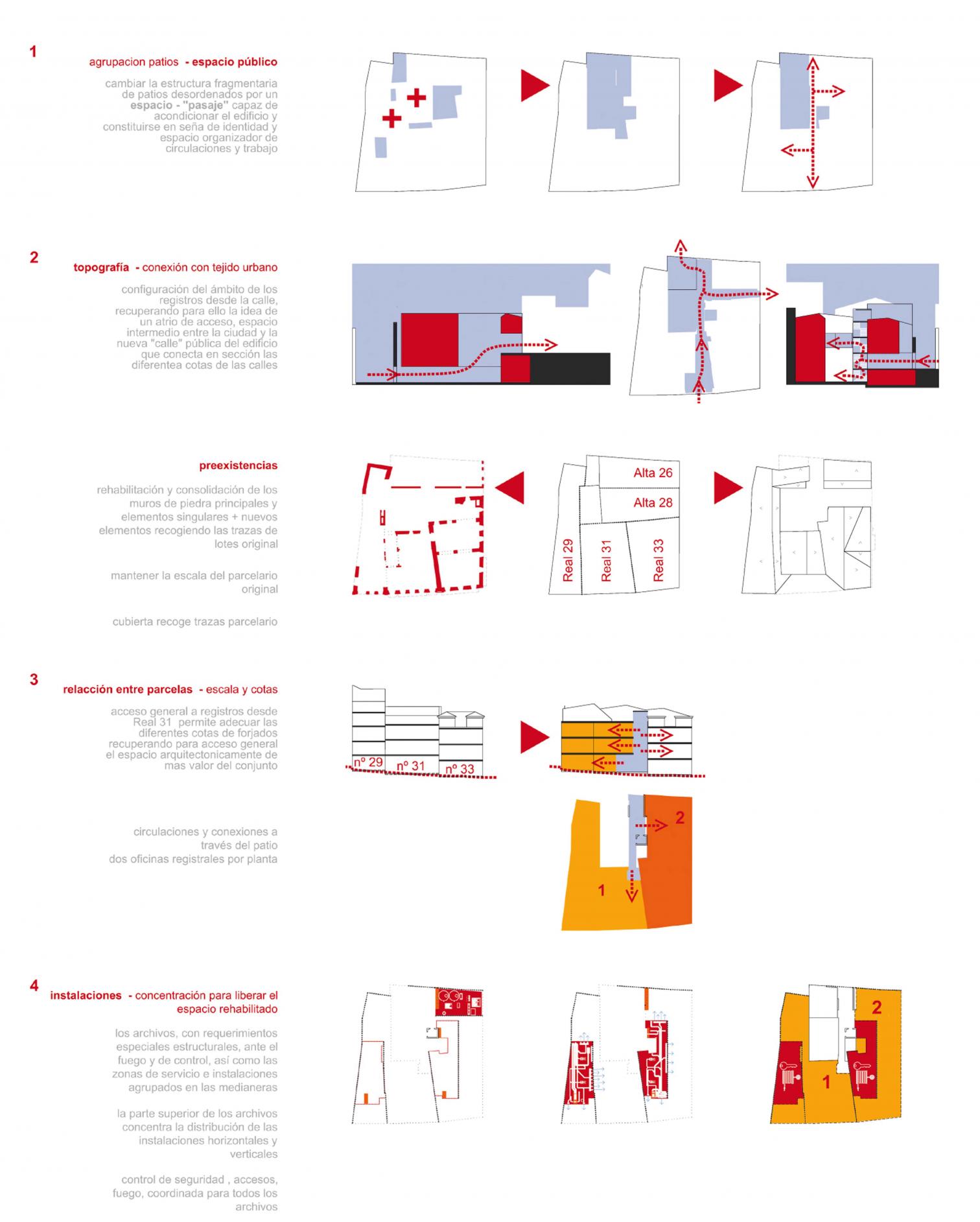 1

agrupacion patios - espacio público

cambiar la estructura fragmentaria de patios desordenados por un espacio - "pasaje" capaz de acondicionar el edificio y constituirse en seña de identidad y espacio organizador de circulaciones y trabajo

2

topografía - conexión con tejido urbano

configuración del ámbito de los registros desde la calle, recuperando para ello la idea de un atrio de acceso, espacio intermedio entre la ciudad y la nueva "calle" pública del edificio que conecta en sección las diferentea cotas de las calles

preexistencias

rehabilitación y consolidación de los muros de piedra principales y elementos singulares + nuevos elementos recogiendo las trazas de lotes original

mantener la escala del parcelario original

cubierta recoge trazas parcelario

Alta 26
Alta 28
Real 29
Real 31
Real 33

3

relacción entre parcelas - escala y cotas

acceso general a registros desde Real 31 permite adecuar las diferentes cotas de forjados recuperando para acceso general el espacio arquitectonicamente de mas valor del conjunto

nº 29
nº 31
nº 33

circulaciones y conexiones a través del patio dos oficinas registrales por planta

2
1

4

instalaciones - concentración para liberar el espacio rehabilitado

los archivos, con requerimientos especiales estructurales, ante el fuego y de control, así como las zonas de servicio e instalaciones agrupados en las medianeras

la parte superior de los archivos concentra la distribución de las instalaciones horizontales y verticales

control de seguridad , accesos, fuego, coordinada para todos los archivos

2
1